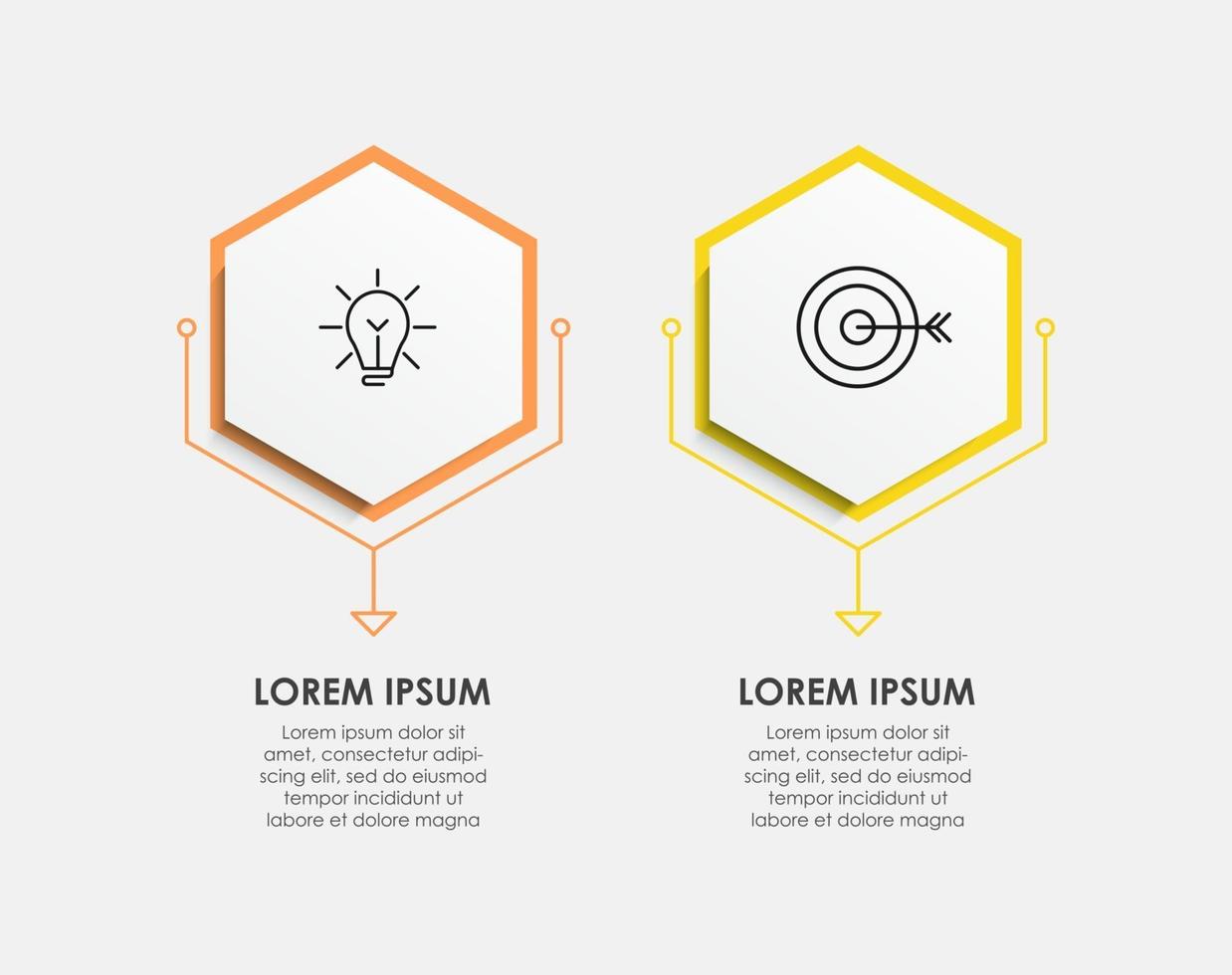 LOREM IPSUM

Lorem ipsum dolor sit amet, consectetur adipiscing elit, sed do eiusmod tempor incididunt ut labore et dolore magna

LOREM IPSUM

Lorem ipsum dolor sit amet, consectetur adipiscing elit, sed do eiusmod tempor incididunt ut labore et dolore magna