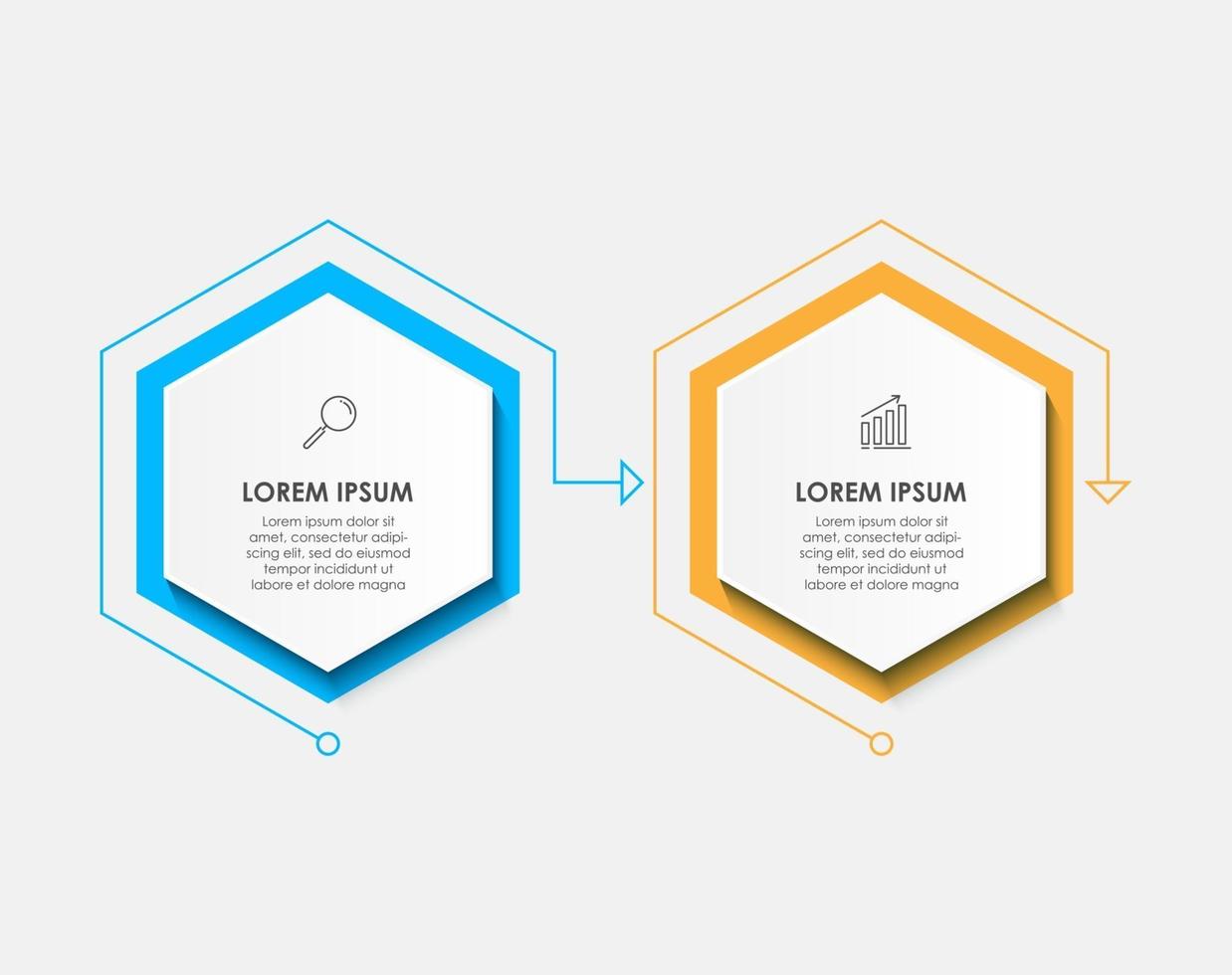 LOREM IPSUM

Lorem ipsum dolor sit amet, consectetur adipiscing elit, sed do eiusmod tempor incididunt ut labore et dolore magna

LOREM IPSUM

Lorem ipsum dolor sit amet, consectetur adipiscing elit, sed do eiusmod tempor incididunt ut labore et dolore magna