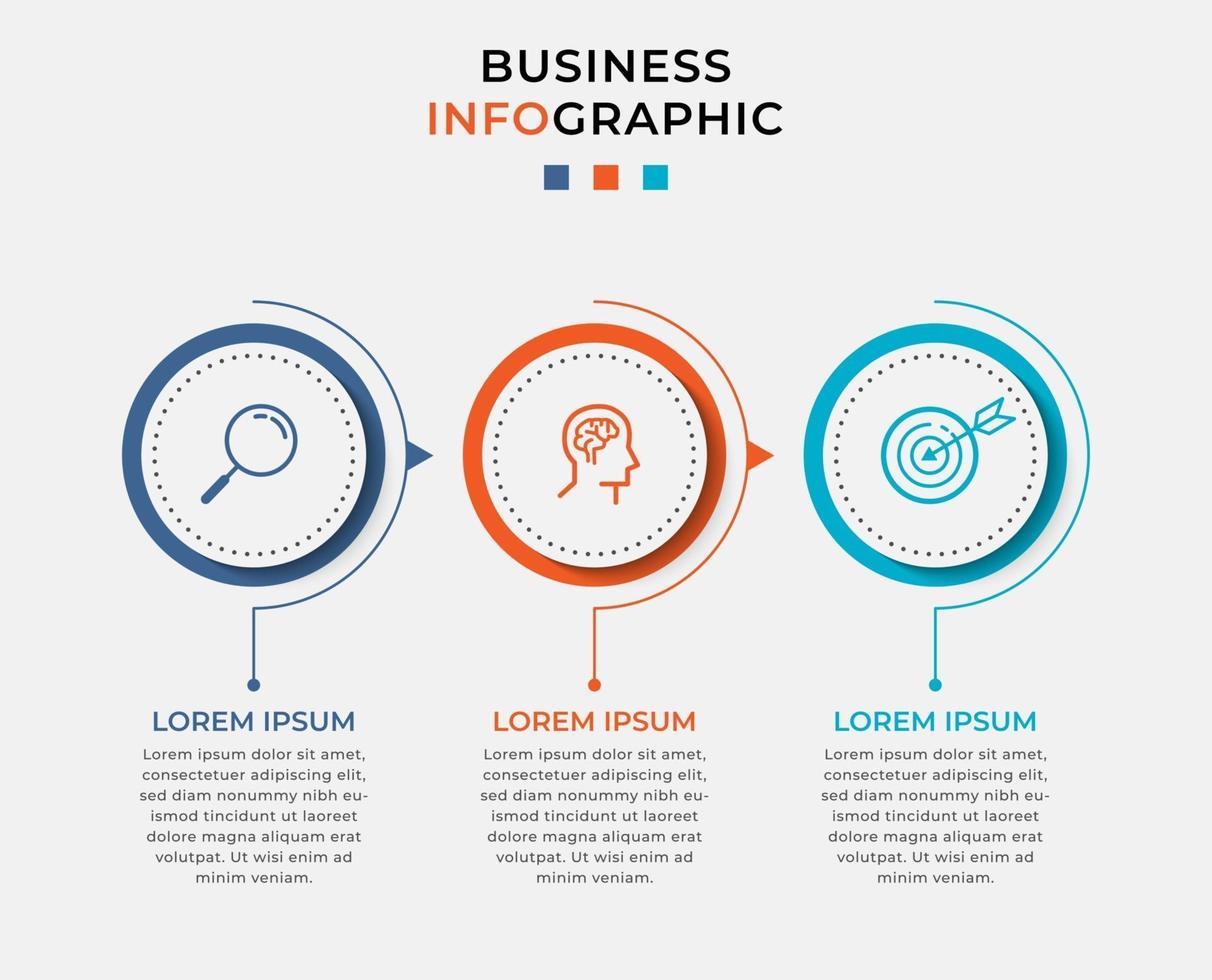 BUSINESS
INFOGRAPHIC

LOREM IPSUM

Lorem ipsum dolor sit amet, consectetuer adipiscing elit, sed diam nonummy nibh euismod tincidunt ut laoreet dolore magna aliquam erat volutpat. Ut wisi enim ad minim veniam.

LOREM IPSUM

Lorem ipsum dolor sit amet, consectetuer adipiscing elit, sed diam nonummy nibh euismod tincidunt ut laoreet dolore magna aliquam erat volutpat. Ut wisi enim ad minim veniam.

LOREM IPSUM

Lorem ipsum dolor sit amet, consectetuer adipiscing elit, sed diam nonummy nibh euismod tincidunt ut laoreet dolore magna aliquam erat volutpat. Ut wisi enim ad minim veniam.