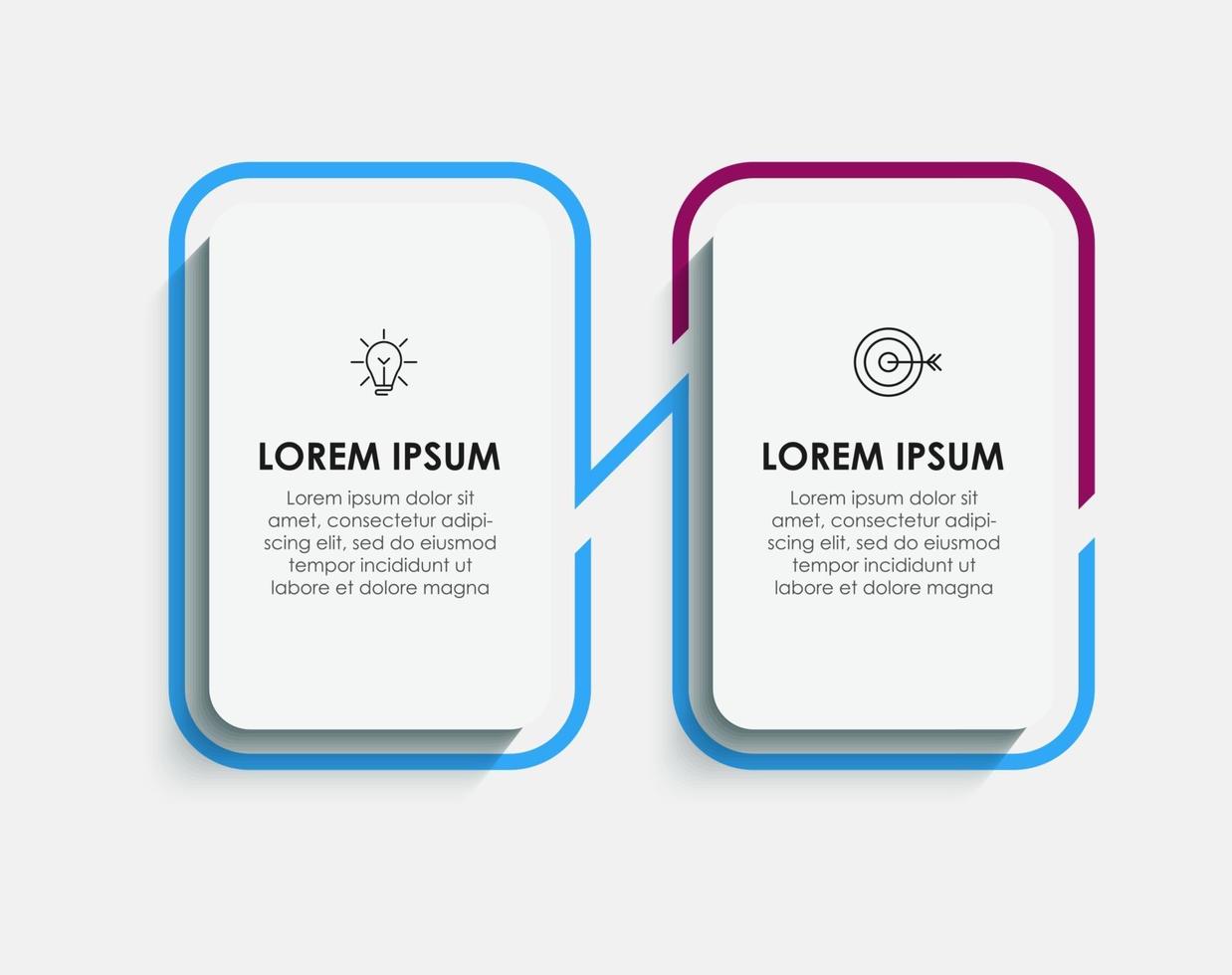 LOREM IPSUM

Lorem ipsum dolor sit amet, consectetur adipiscing elit, sed do eiusmod tempor incididunt ut labore et dolore magna

LOREM IPSUM

Lorem ipsum dolor sit amet, consectetur adipiscing elit, sed do eiusmod tempor incididunt ut labore et dolore magna