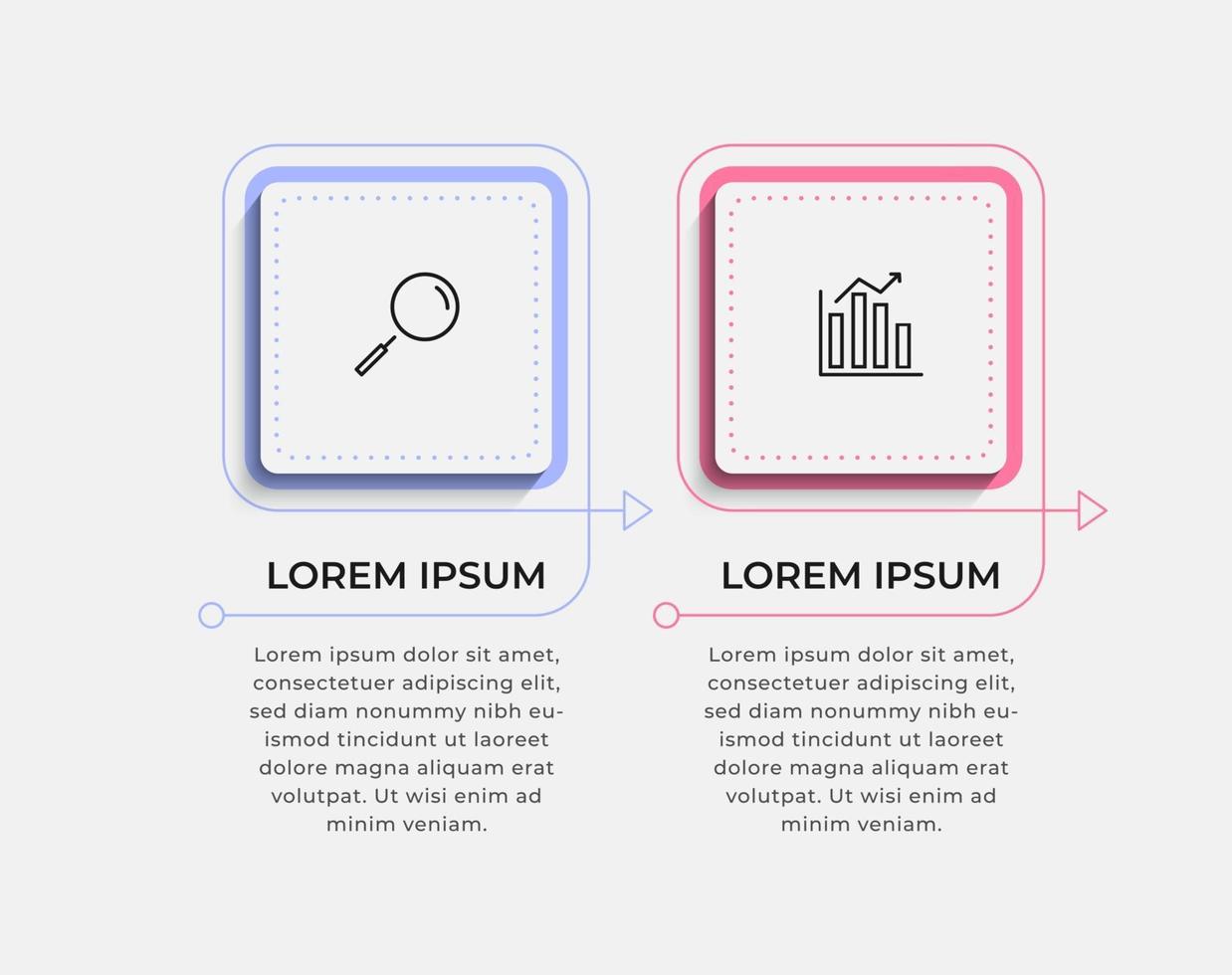 LOREM IPSUM

Lorem ipsum dolor sit amet, consectetuer adipiscing elit, sed diam nonummy nibh euismod tincidunt ut laoreet dolore magna aliquam erat volutpat. Ut wisi enim ad minim veniam.

LOREM IPSUM

Lorem ipsum dolor sit amet, consectetuer adipiscing elit, sed diam nonummy nibh euismod tincidunt ut laoreet dolore magna aliquam erat volutpat. Ut wisi enim ad minim veniam.