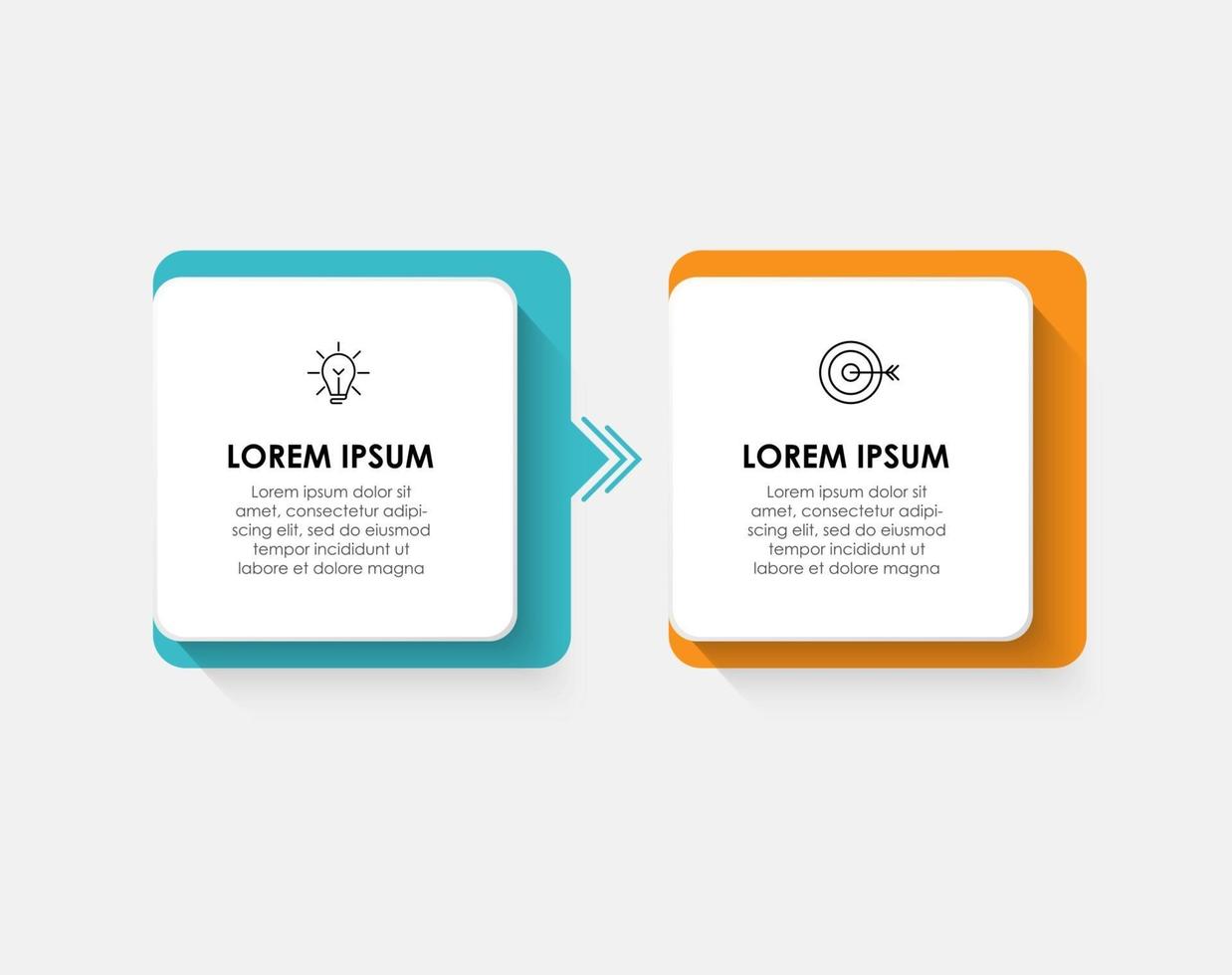 LOREM IPSUM

Lorem ipsum dolor sit amet, consectetur adipiscing elit, sed do eiusmod tempor incididunt ut labore et dolore magna

LOREM IPSUM

Lorem ipsum dolor sit amet, consectetur adipiscing elit, sed do eiusmod tempor incididunt ut labore et dolore magna