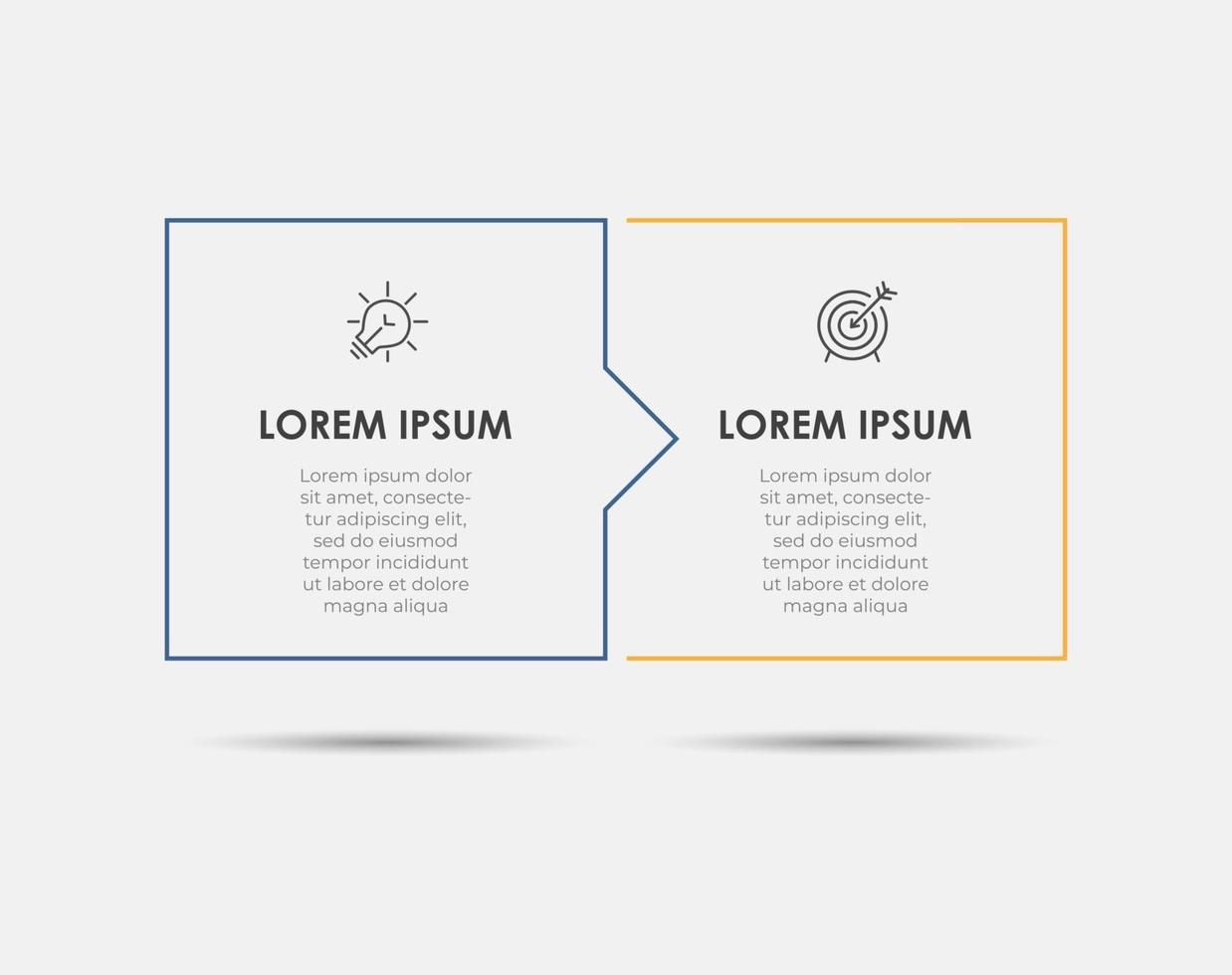 LOREM IPSUM

Lorem ipsum dolor sit amet, consectetur adipiscing elit, sed do eiusmod tempor incididunt ut labore et dolore magna aliqua

LOREM IPSUM

Lorem ipsum dolor sit amet, consectetur adipiscing elit, sed do eiusmod tempor incididunt ut labore et dolore magna aliqua