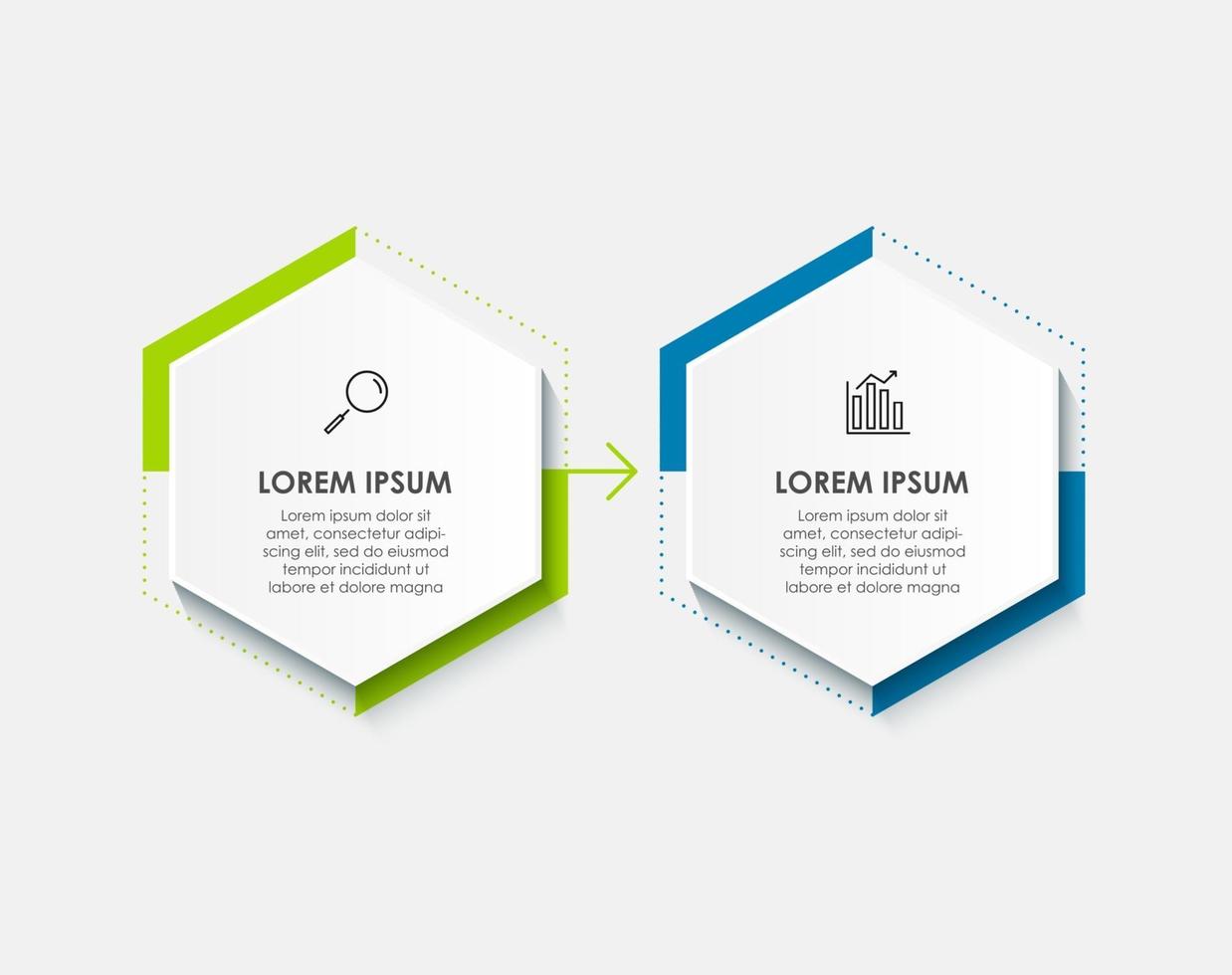 LOREM IPSUM

Lorem ipsum dolor sit amet, consectetur adipiscing elit, sed do eiusmod tempor incididunt ut labore et dolore magna

LOREM IPSUM

Lorem ipsum dolor sit amet, consectetur adipiscing elit, sed do eiusmod tempor incididunt ut labore et dolore magna