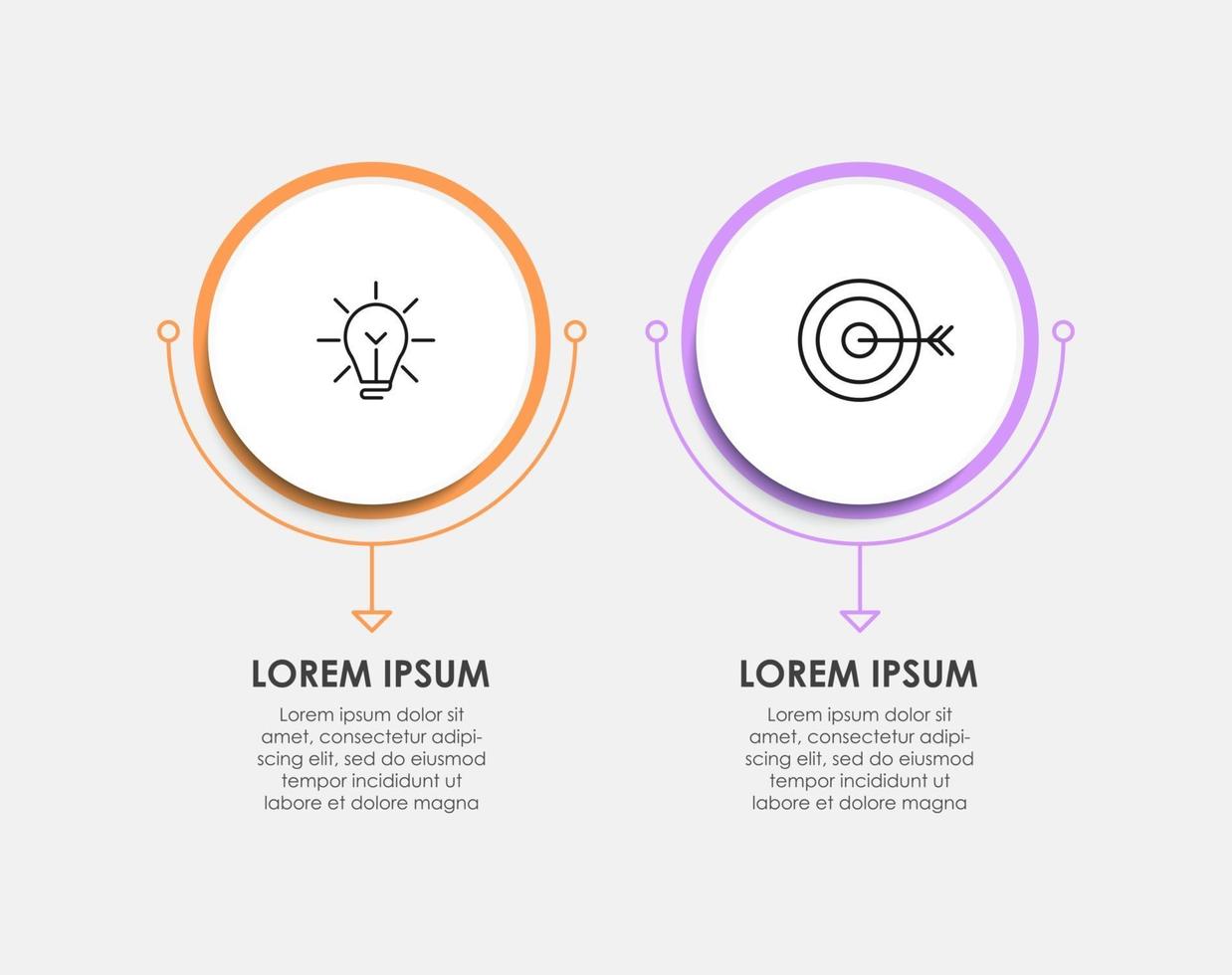 LOREM IPSUM

Lorem ipsum dolor sit amet, consectetur adipiscing elit, sed do eiusmod tempor incididunt ut labore et dolore magna

LOREM IPSUM

Lorem ipsum dolor sit amet, consectetur adipiscing elit, sed do eiusmod tempor incididunt ut labore et dolore magna