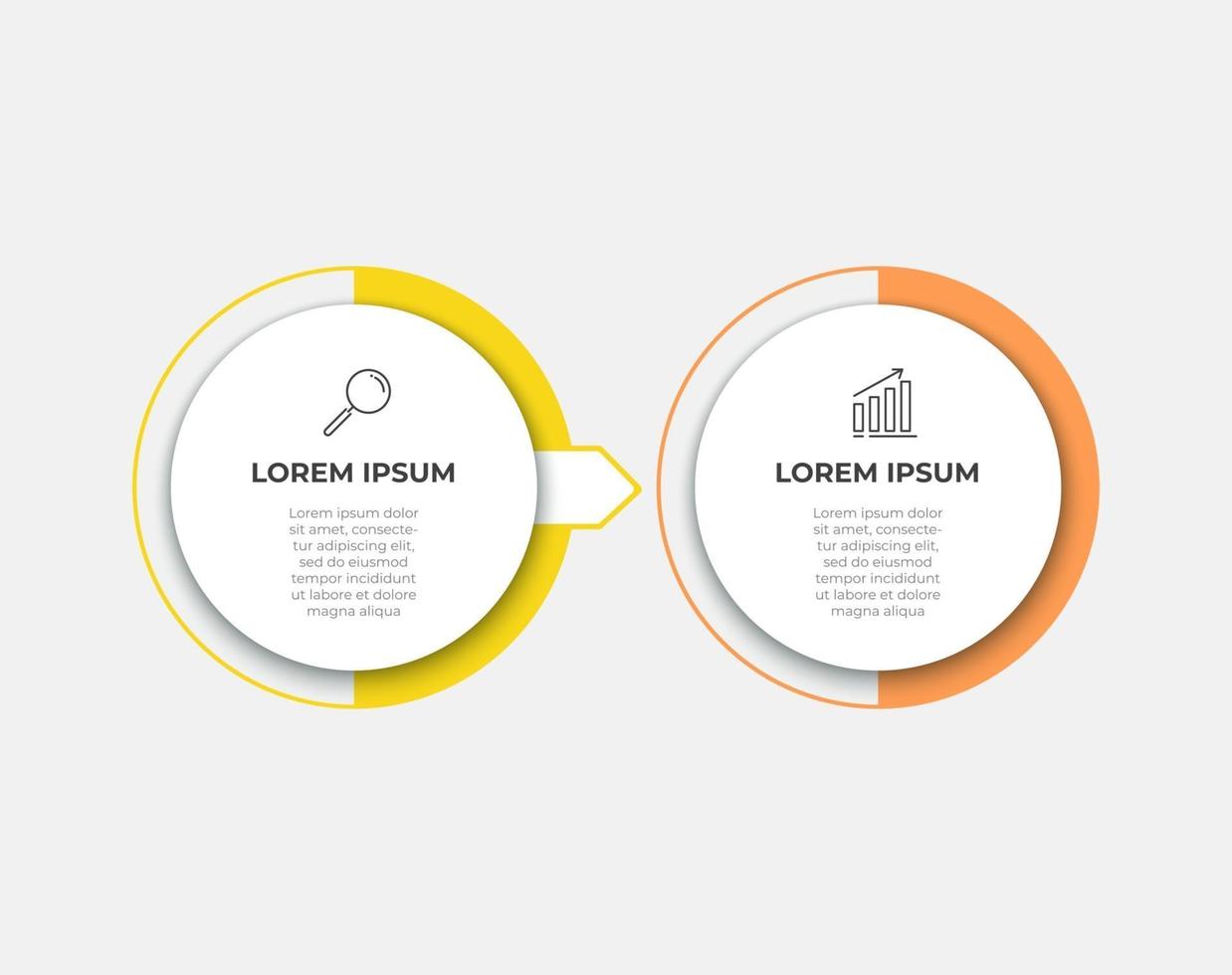 LOREM IPSUM

Lorem ipsum dolor sit amet, consectetur adipiscing elit, sed do eiusmod tempor incididunt ut labore et dolore magna aliqua

LOREM IPSUM

Lorem ipsum dolor sit amet, consectetur adipiscing elit, sed do eiusmod tempor incididunt ut labore et dolore magna aliqua