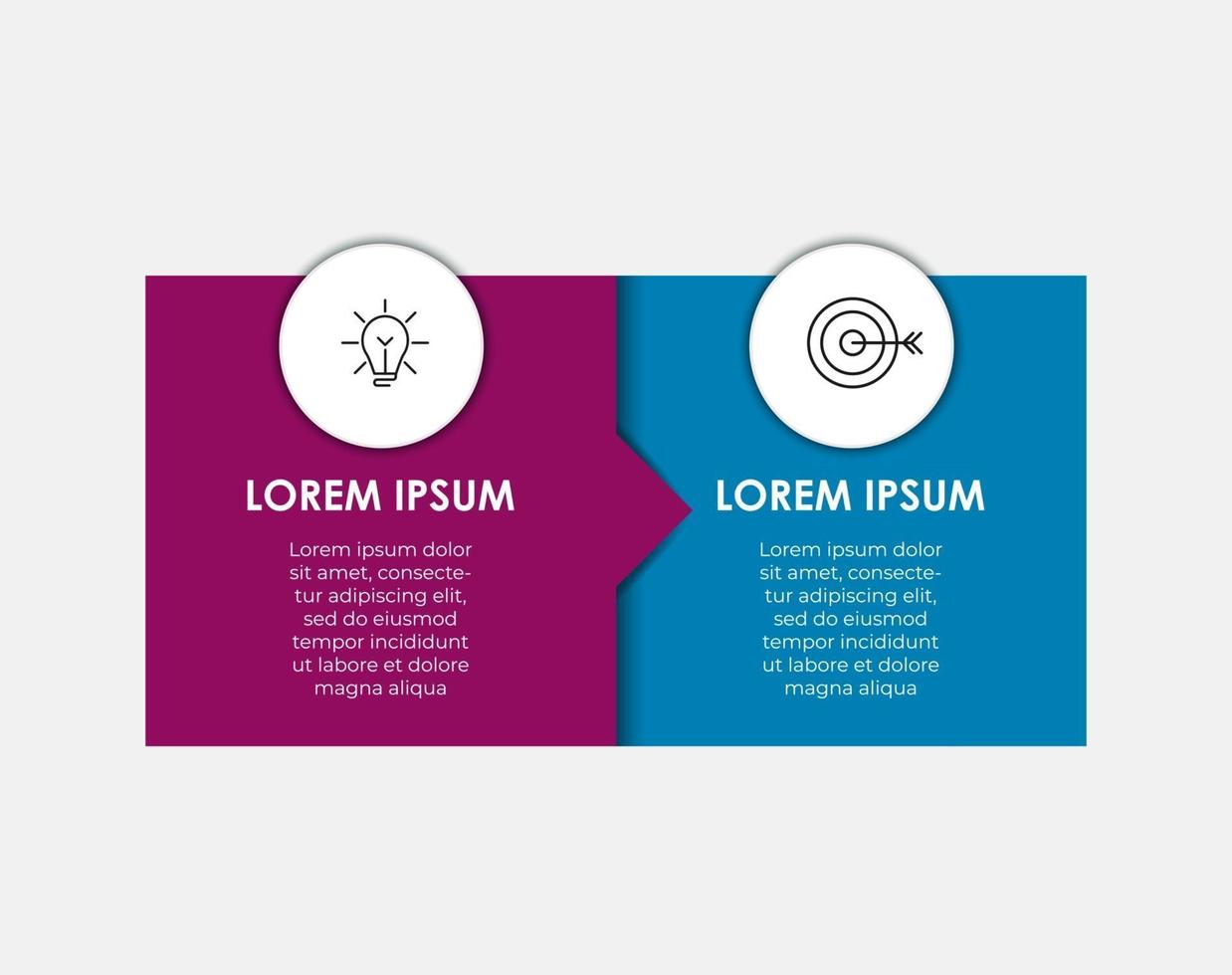 LOREM IPSUM

Lorem ipsum dolor sit amet, consectetur adipiscing elit, sed do eiusmod tempor incididunt ut labore et dolore magna aliqua

LOREM IPSUM

Lorem ipsum dolor sit amet, consectetur adipiscing elit, sed do eiusmod tempor incididunt ut labore et dolore magna aliqua