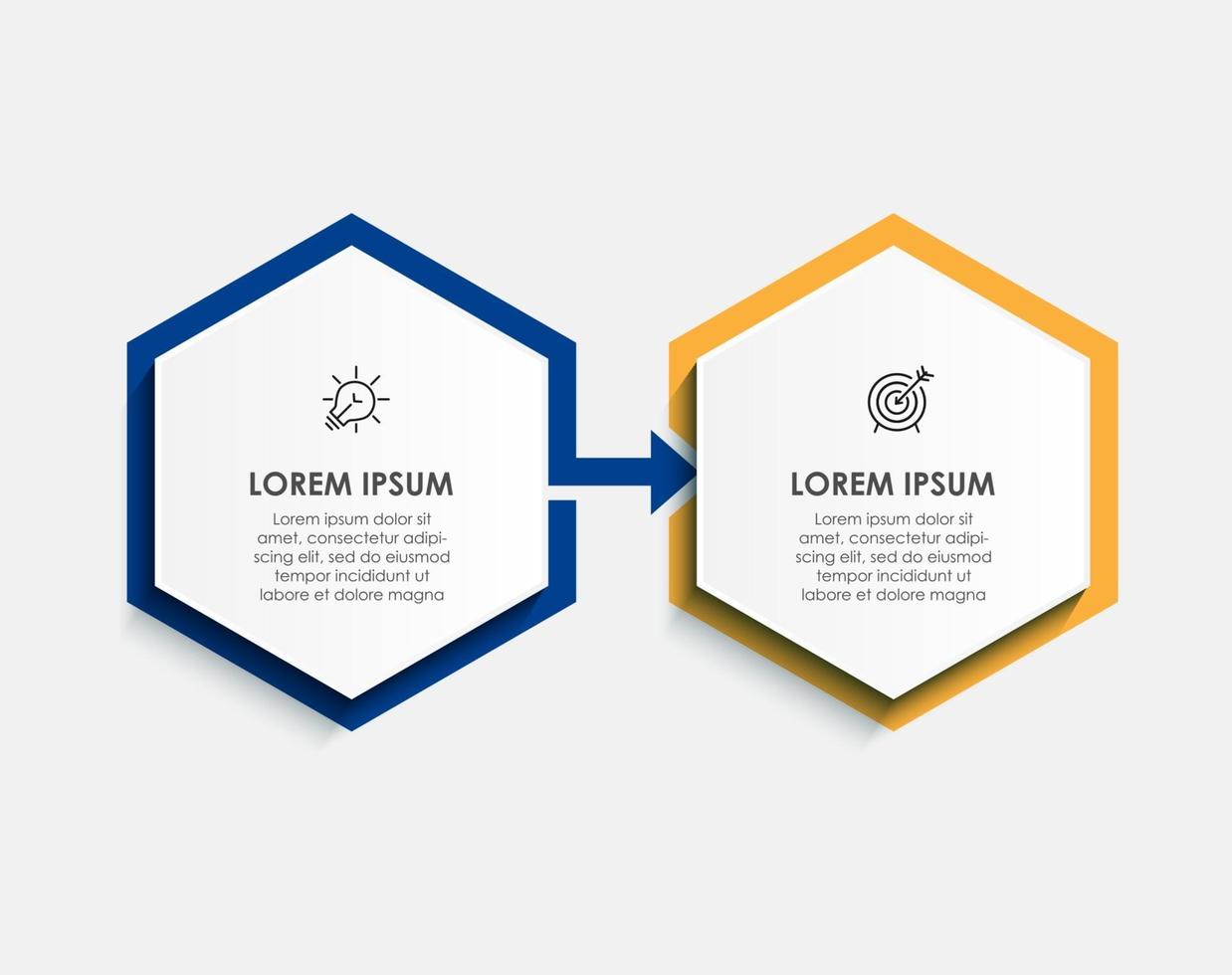 LOREM IPSUM

Lorem ipsum dolor sit amet, consectetur adipiscing elit, sed do eiusmod tempor incididunt ut labore et dolore magna

LOREM IPSUM

Lorem ipsum dolor sit amet, consectetur adipiscing elit, sed do eiusmod tempor incididunt ut labore et dolore magna