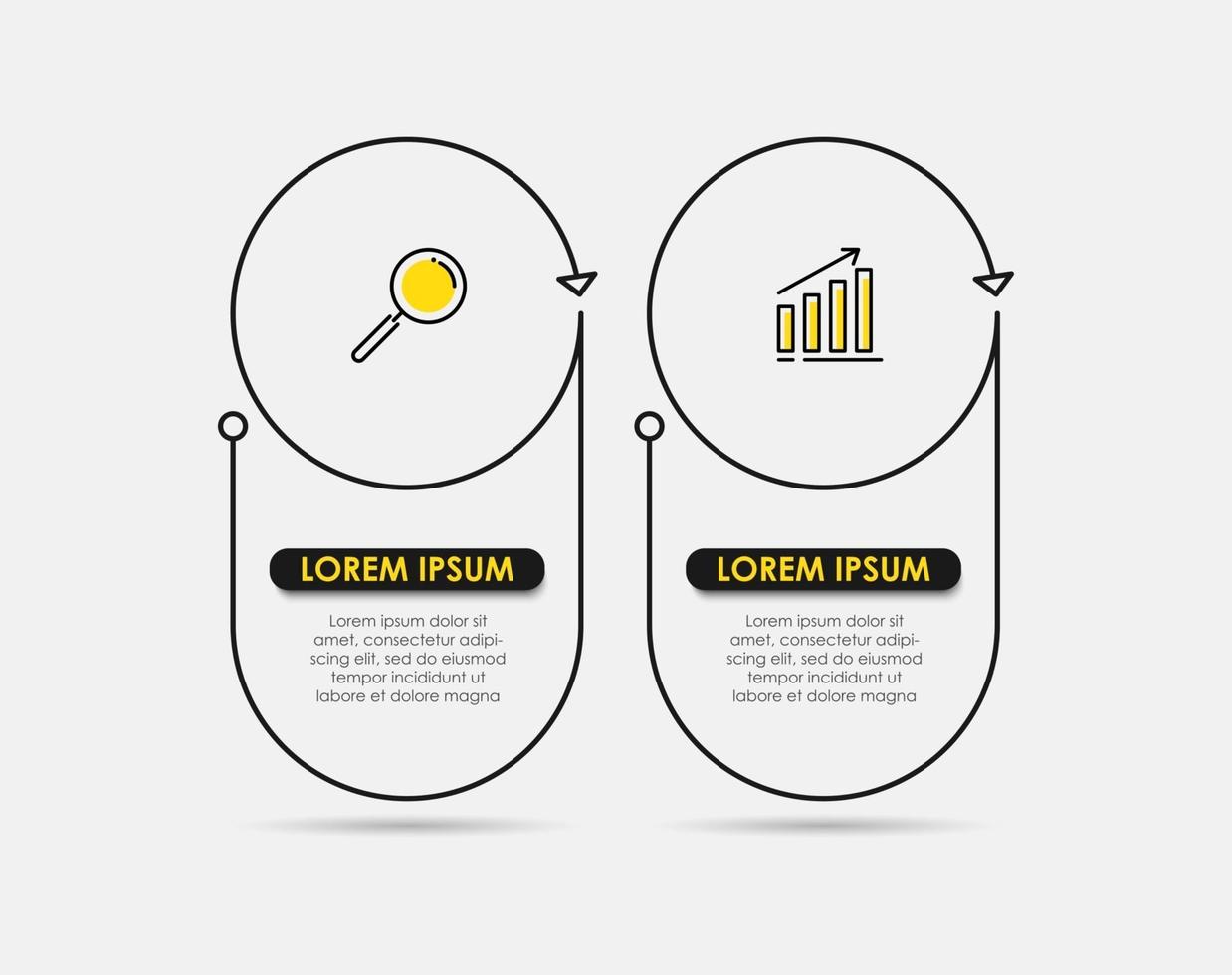 LOREM IPSUM

Lorem ipsum dolor sit amet, consectetur adipiscing elit, sed do eiusmod tempor incididunt ut labore et dolore magna

LOREM IPSUM

Lorem ipsum dolor sit amet, consectetur adipiscing elit, sed do eiusmod tempor incididunt ut labore et dolore magna