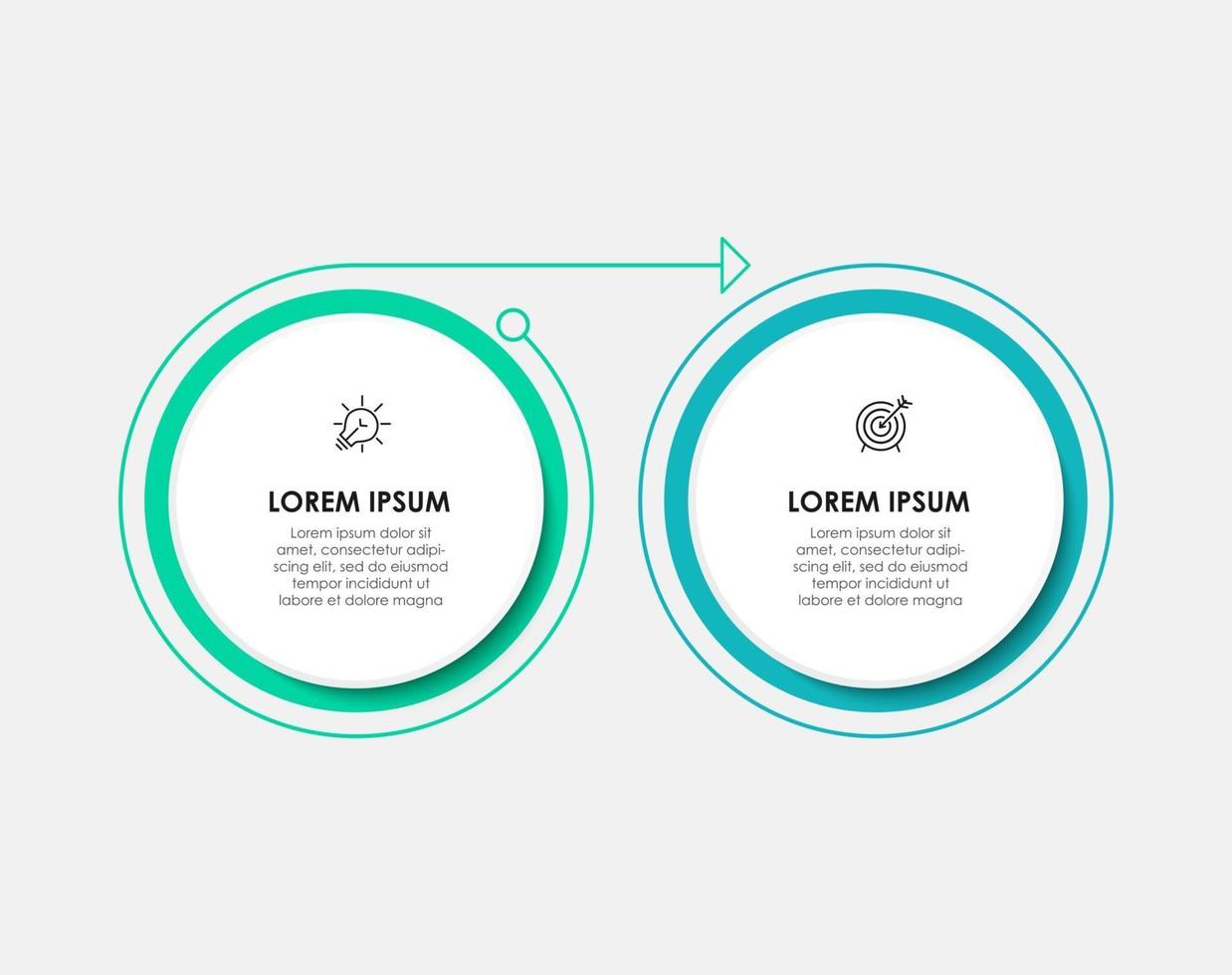 LOREM IPSUM

Lorem ipsum dolor sit amet, consectetur adipiscing elit, sed do eiusmod tempor incididunt ut labore et dolore magna

LOREM IPSUM

Lorem ipsum dolor sit amet, consectetur adipiscing elit, sed do eiusmod tempor incididunt ut labore et dolore magna