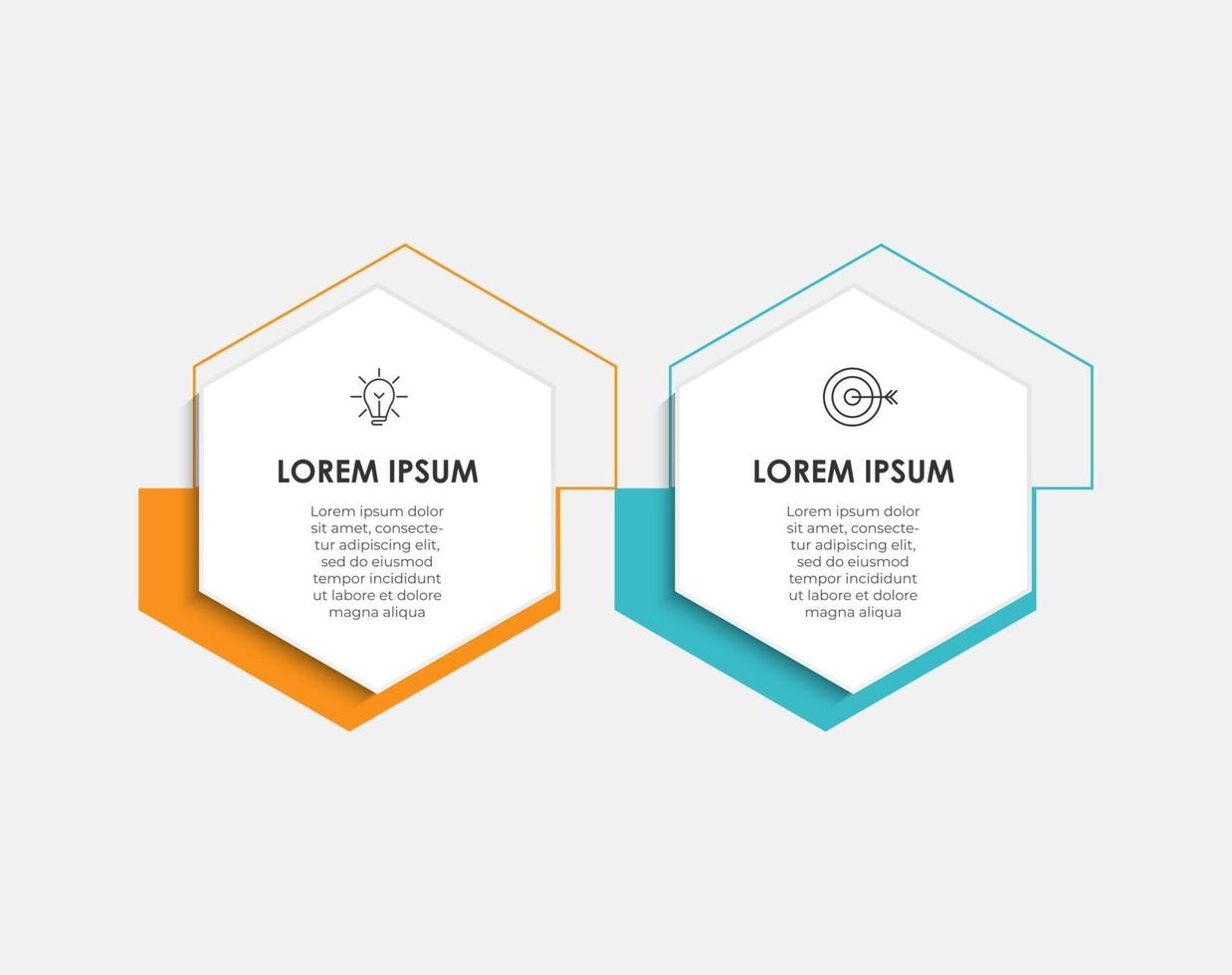 LOREM IPSUM

Lorem ipsum dolor sit amet, consectetur adipiscing elit, sed do eiusmod tempor incididunt ut labore et dolore magna aliqua

LOREM IPSUM

Lorem ipsum dolor sit amet, consectetur adipiscing elit, sed do eiusmod tempor incididunt ut labore et dolore magna aliqua