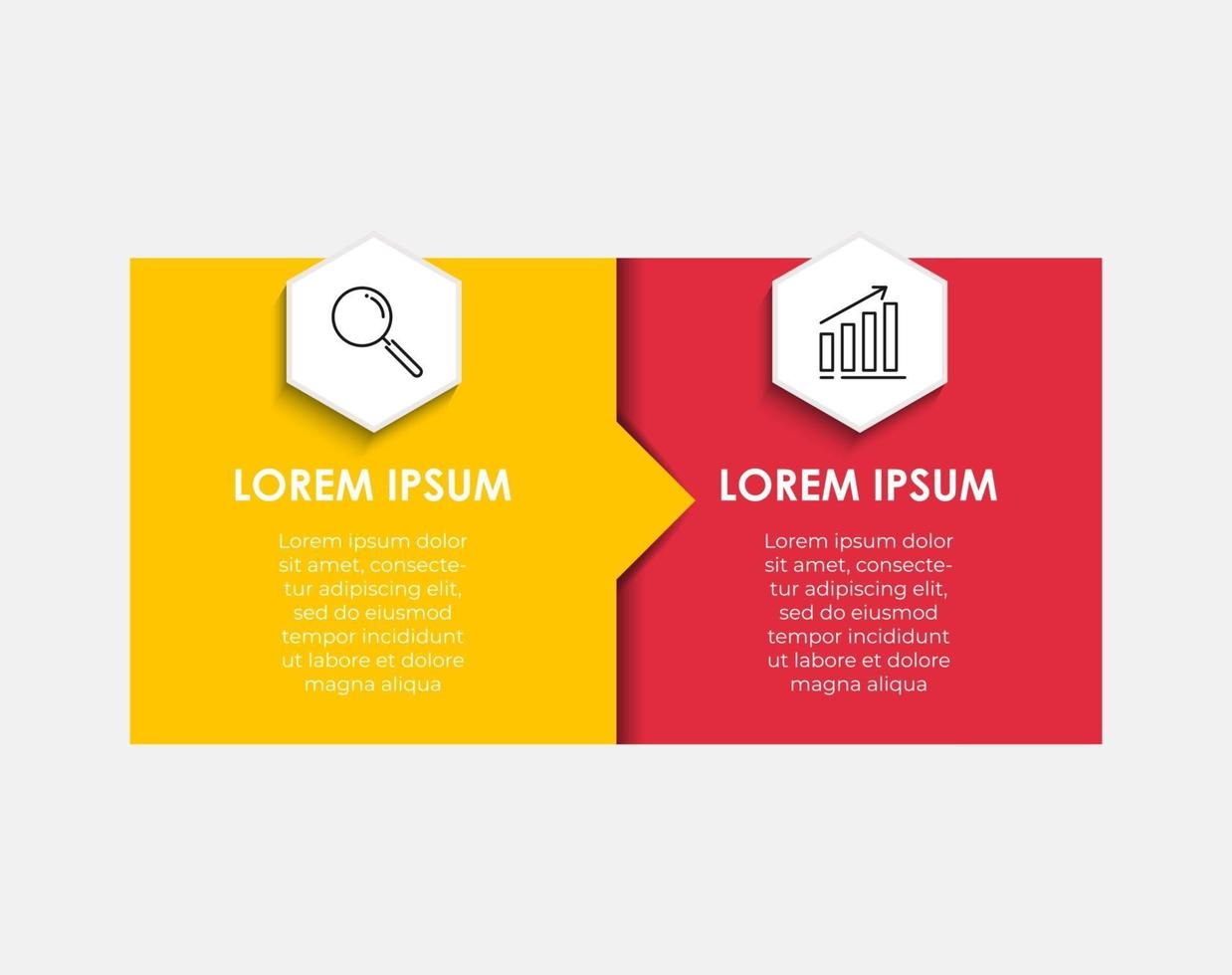 LOREM IPSUM

Lorem ipsum dolor sit amet, consectetur adipiscing elit, sed do eiusmod tempor incididunt ut labore et dolore magna aliqua

LOREM IPSUM

Lorem ipsum dolor sit amet, consectetur adipiscing elit, sed do eiusmod tempor incididunt ut labore et dolore magna aliqua