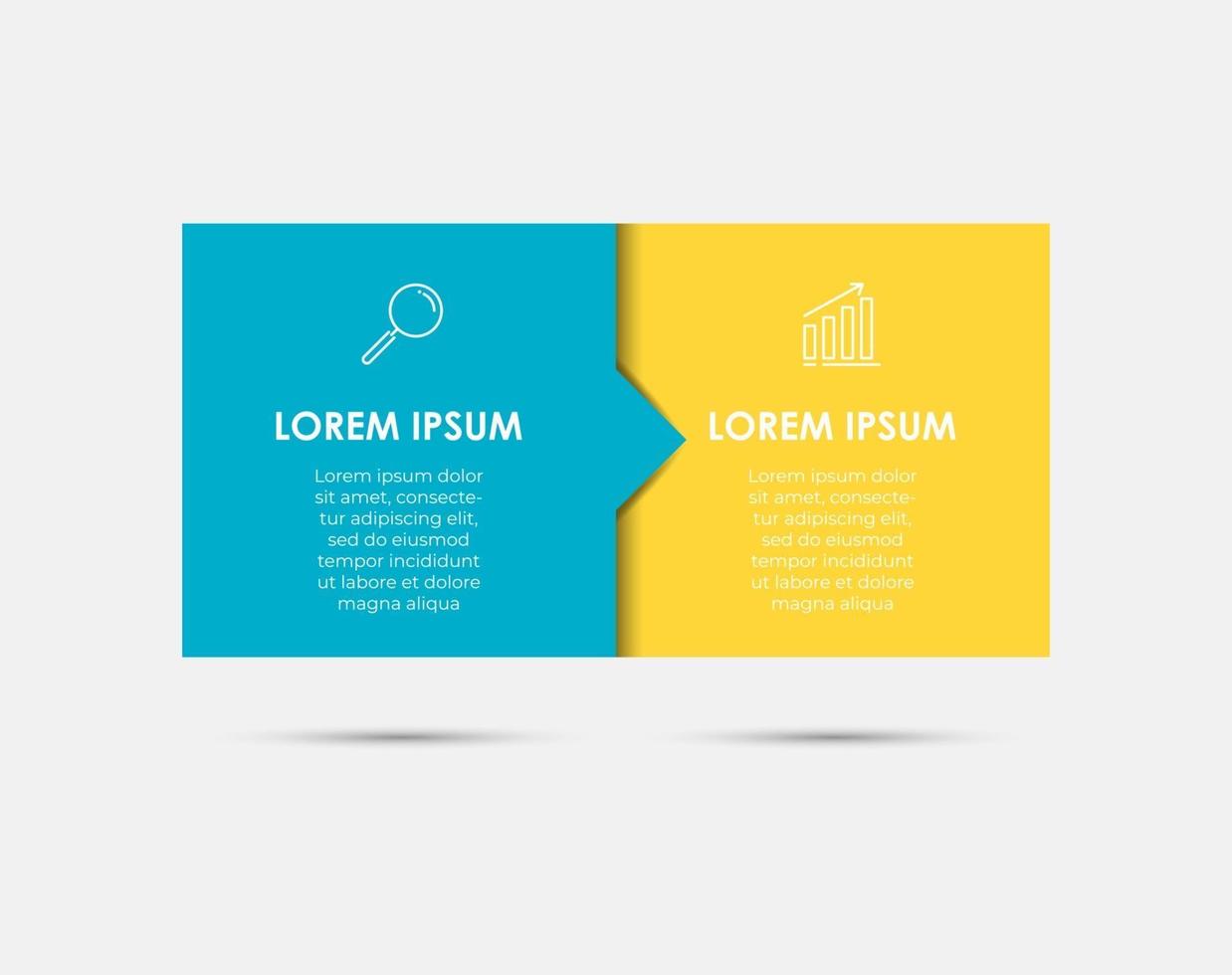 LOREM IPSUM

Lorem ipsum dolor sit amet, consectetur adipiscing elit, sed do eiusmod tempor incididunt ut labore et dolore magna aliqua

LOREM IPSUM

Lorem ipsum dolor sit amet, consectetur adipiscing elit, sed do eiusmod tempor incididunt ut labore et dolore magna aliqua