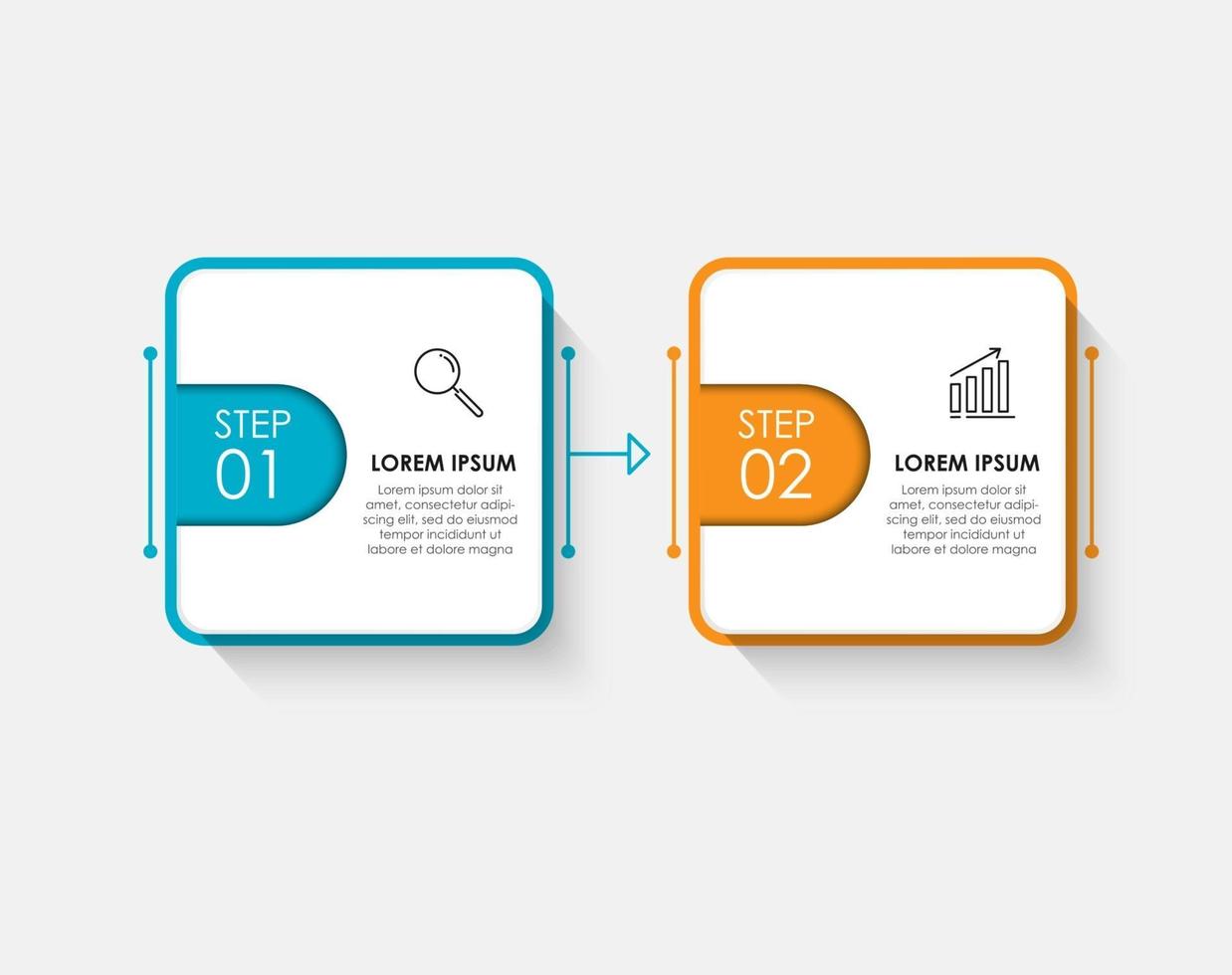 STEP
01

LOREM IPSUM

Lorem ipsum dolor sit amet, consectetur adipiscing elit, sed do eiusmod tempor incididunt ut labore et dolore magna

STEP
02

LOREM IPSUM

Lorem ipsum dolor sit amet, consectetur adipiscing elit, sed do eiusmod tempor incididunt ut labore et dolore magna