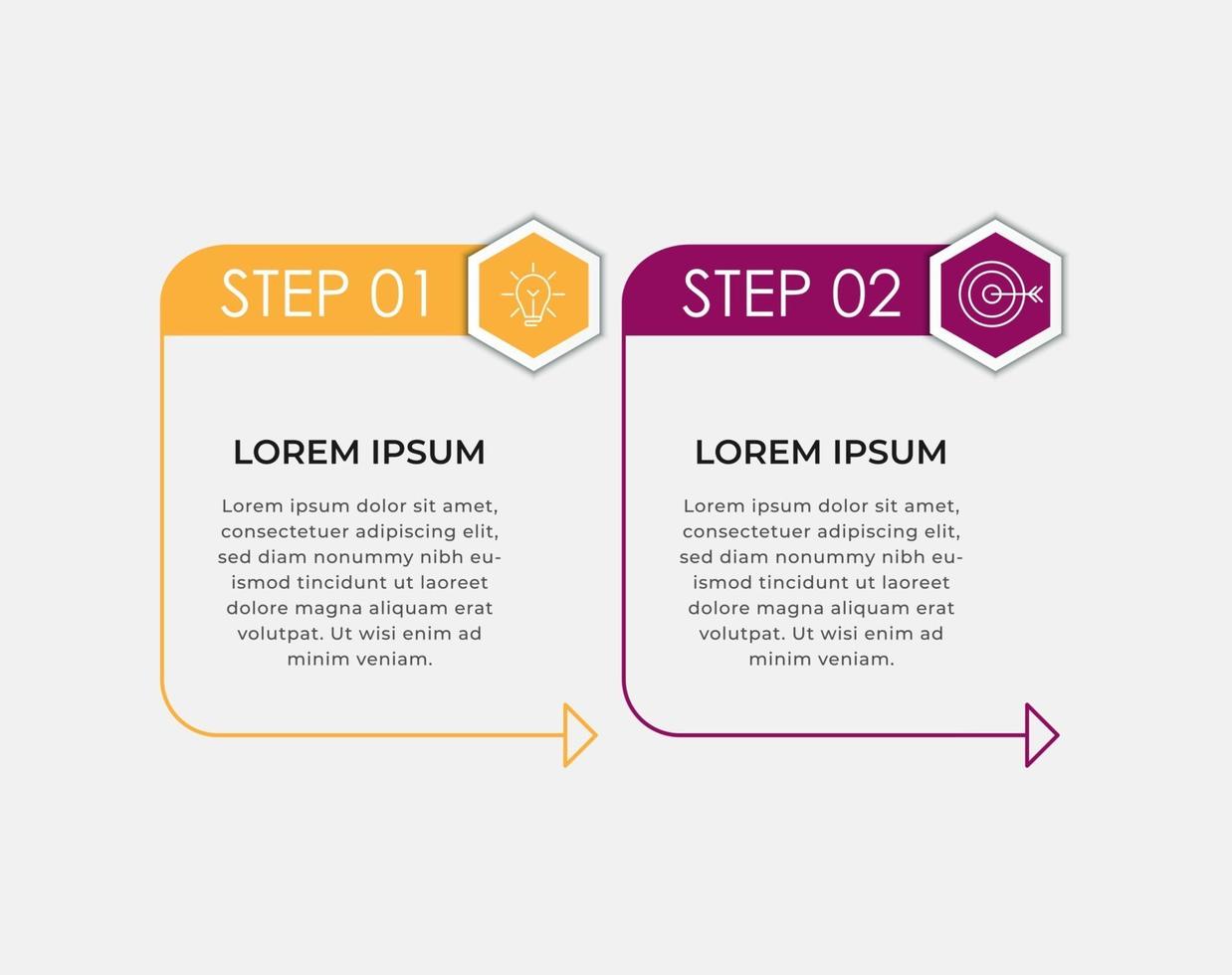 STEP 01

LOREM IPSUM

Lorem ipsum dolor sit amet, consectetuer adipiscing elit, sed diam nonummy nibh euismod tincidunt ut laoreet dolore magna aliquam erat volutpat. Ut wisi enim ad minim veniam.

STEP 02

LOREM IPSUM

Lorem ipsum dolor sit amet, consectetuer adipiscing elit, sed diam nonummy nibh euismod tincidunt ut laoreet dolore magna aliquam erat volutpat. Ut wisi enim ad minim veniam.