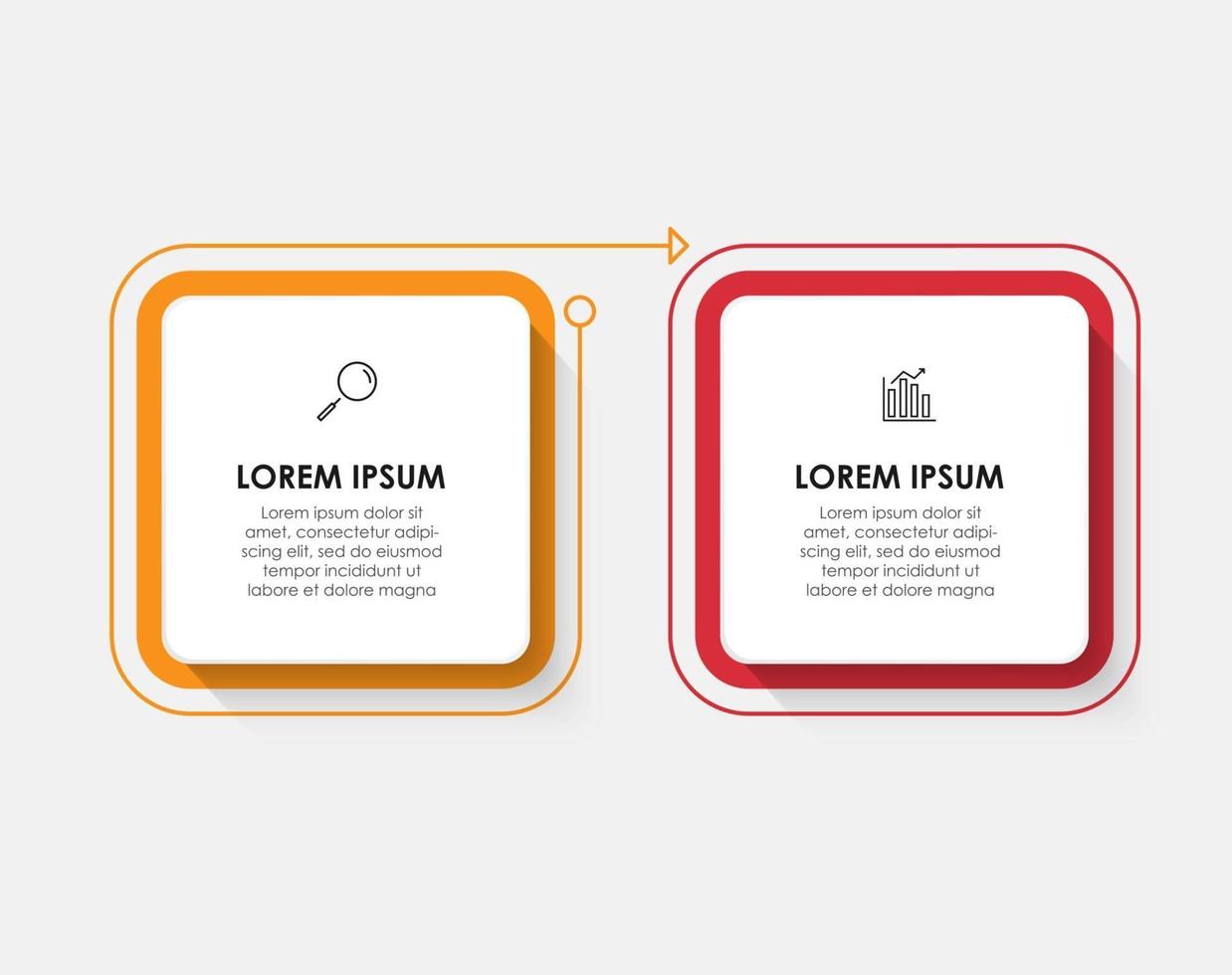 LOREM IPSUM

Lorem ipsum dolor sit amet, consectetur adipiscing elit, sed do eiusmod tempor incididunt ut labore et dolore magna

LOREM IPSUM

Lorem ipsum dolor sit amet, consectetur adipiscing elit, sed do eiusmod tempor incididunt ut labore et dolore magna