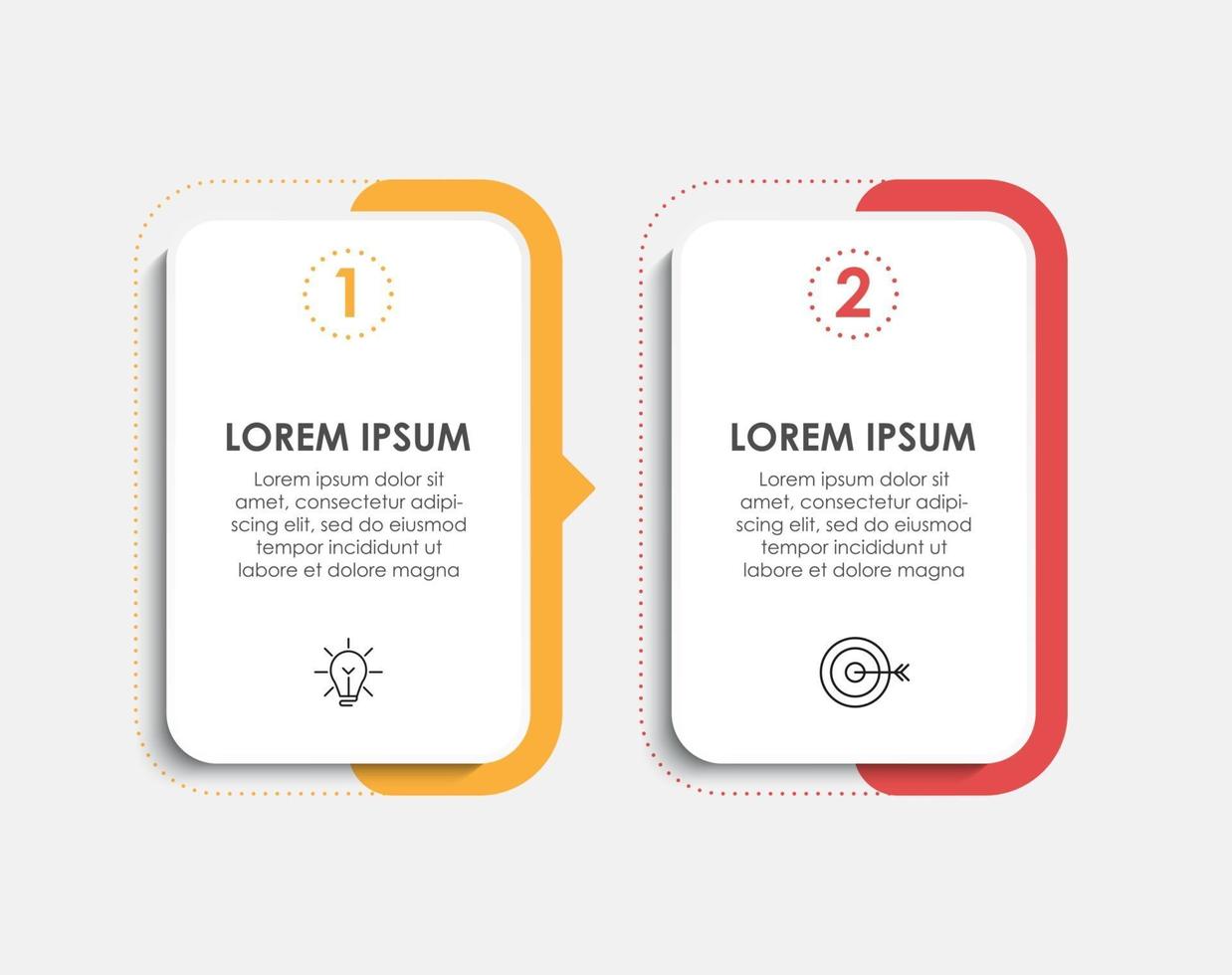 1

LOREM IPSUM

Lorem ipsum dolor sit amet, consectetur adipiscing elit, sed do eiusmod tempor incididunt ut labore et dolore magna

2

LOREM IPSUM

Lorem ipsum dolor sit amet, consectetur adipiscing elit, sed do eiusmod tempor incididunt ut labore et dolore magna