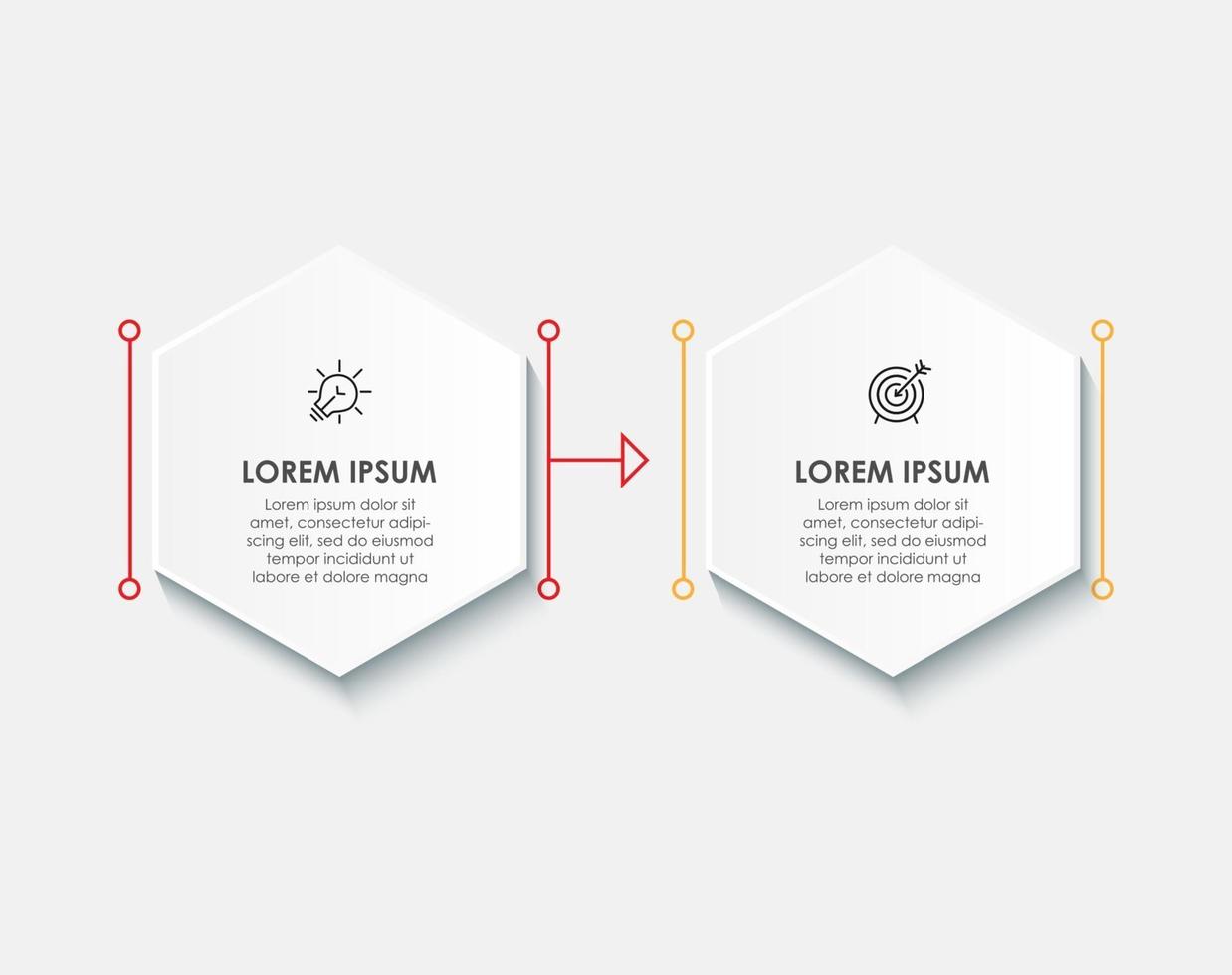 LOREM IPSUM

Lorem ipsum dolor sit amet, consectetur adipiscing elit, sed do eiusmod tempor incididunt ut labore et dolore magna

LOREM IPSUM

Lorem ipsum dolor sit amet, consectetur adipiscing elit, sed do eiusmod tempor incididunt ut labore et dolore magna