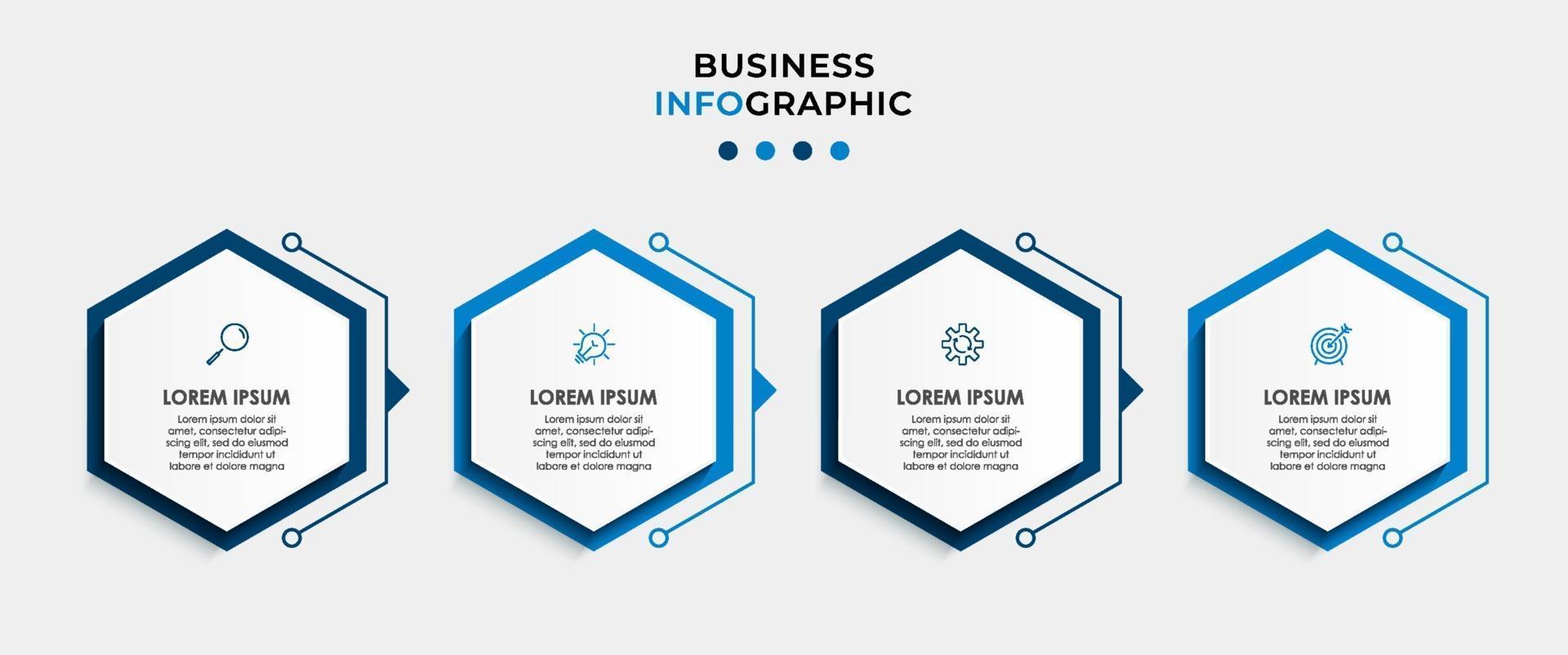 BUSINESS
INFOGRAPHIC

LOREM IPSUM

Lorem ipsum dolor sit amet, consectetur adipiscing elit, sed do eiusmod tempor incididunt ut labore et dolore magna

LOREM IPSUM

Lorem ipsum dolor sit amet, consectetur adipiscing elit, sed do eiusmod tempor incididunt ut labore et dolore magna

LOREM IPSUM

Lorem ipsum dolor sit amet, consectetur adipiscing elit, sed do eiusmod tempor incididunt ut labore et dolore magna

LOREM IPSUM

Lorem ipsum dolor sit amet, consectetur adipiscing elit, sed do eiusmod tempor incididunt ut labore et dolore magna