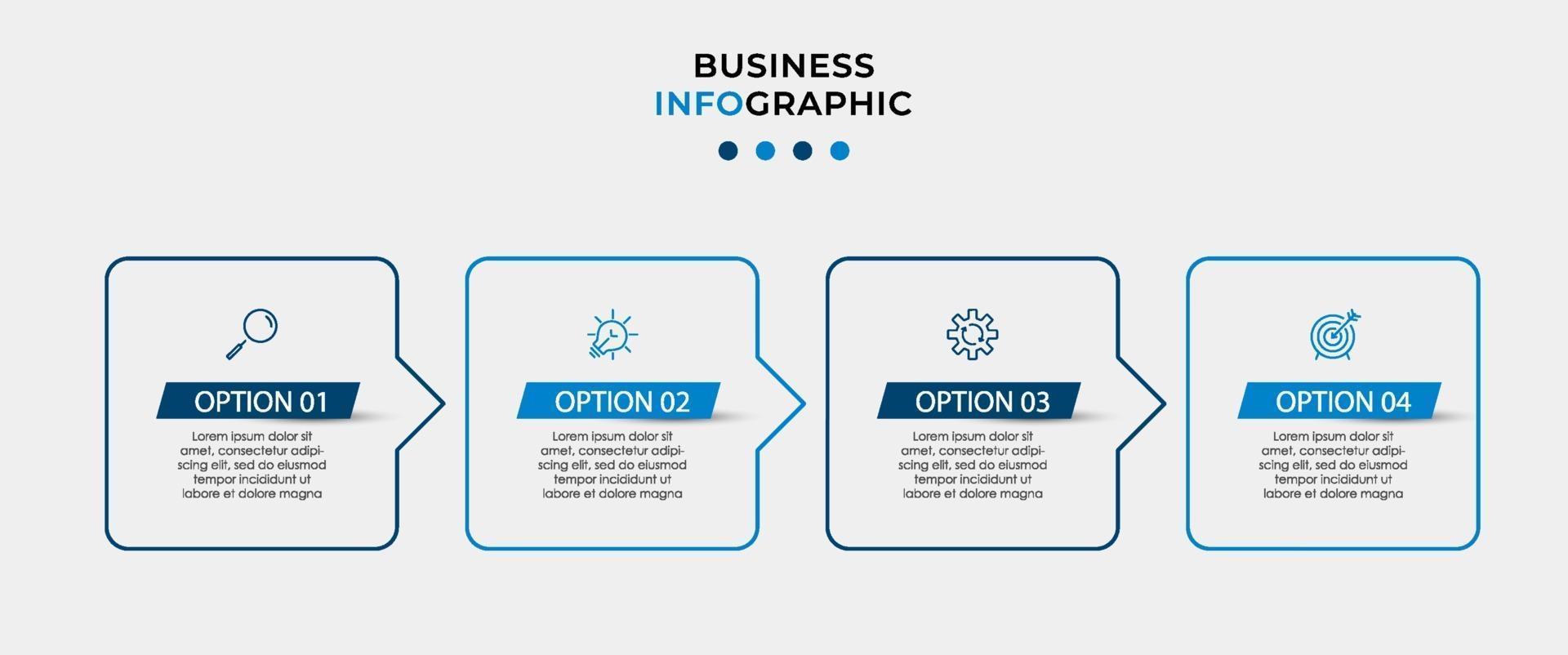 BUSINESS
INFOGRAPHIC

OPTION 01
Lorem ipsum dolor sit amet, consectetur adipiscing elit, sed do eiusmod tempor incididunt ut labore et dolore magna

OPTION 02
Lorem ipsum dolor sit amet, consectetur adipiscing elit, sed do eiusmod tempor incididunt ut labore et dolore magna

OPTION 03
Lorem ipsum dolor sit amet, consectetur adipiscing elit, sed do eiusmod tempor incididunt ut labore et dolore magna

OPTION 04
Lorem ipsum dolor sit amet, consectetur adipiscing elit, sed do eiusmod tempor incididunt ut labore et dolore magna