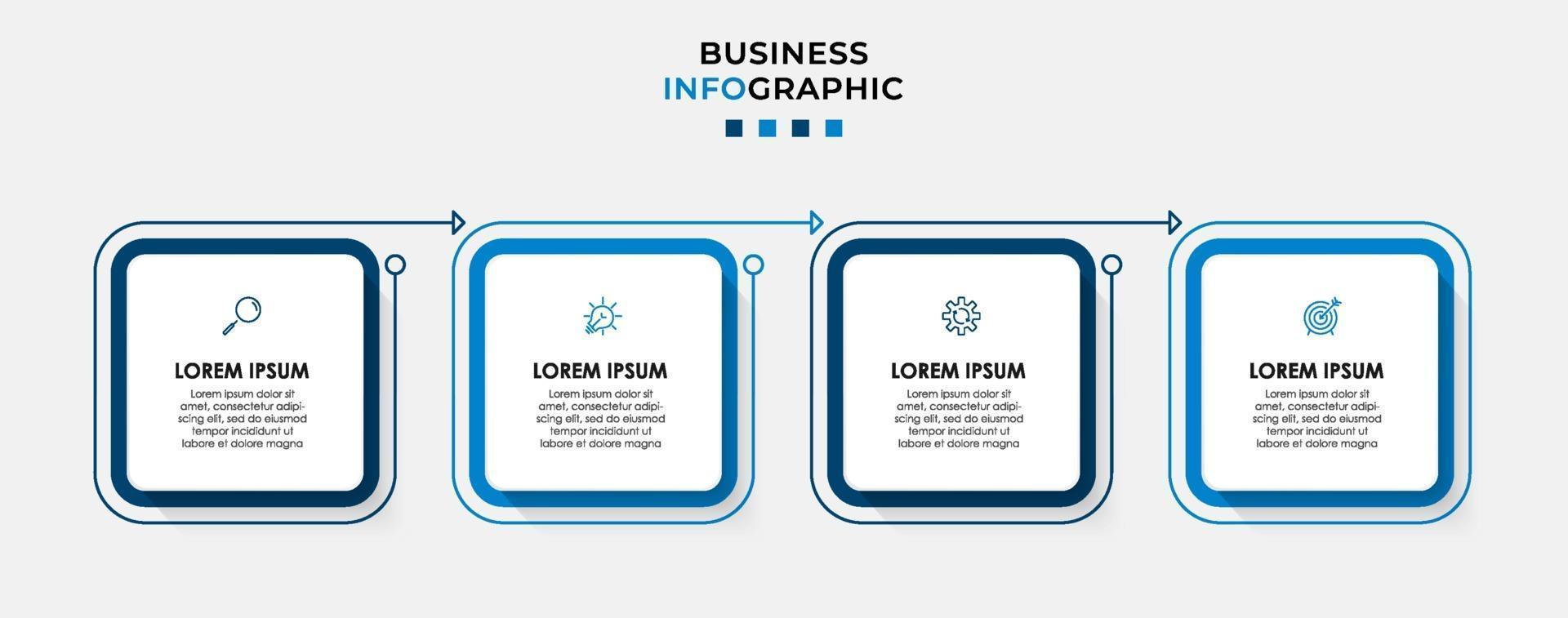 BUSINESS
INFOGRAPHIC

LOREM IPSUM

Lorem ipsum dolor sit amet, consectetur adipiscing elit, sed do eiusmod tempor incididunt ut labore et dolore magna

LOREM IPSUM

Lorem ipsum dolor sit amet, consectetur adipiscing elit, sed do eiusmod tempor incididunt ut labore et dolore magna

LOREM IPSUM

Lorem ipsum dolor sit amet, consectetur adipiscing elit, sed do eiusmod tempor incididunt ut labore et dolore magna

LOREM IPSUM

Lorem ipsum dolor sit amet, consectetur adipiscing elit, sed do eiusmod tempor incididunt ut labore et dolore magna