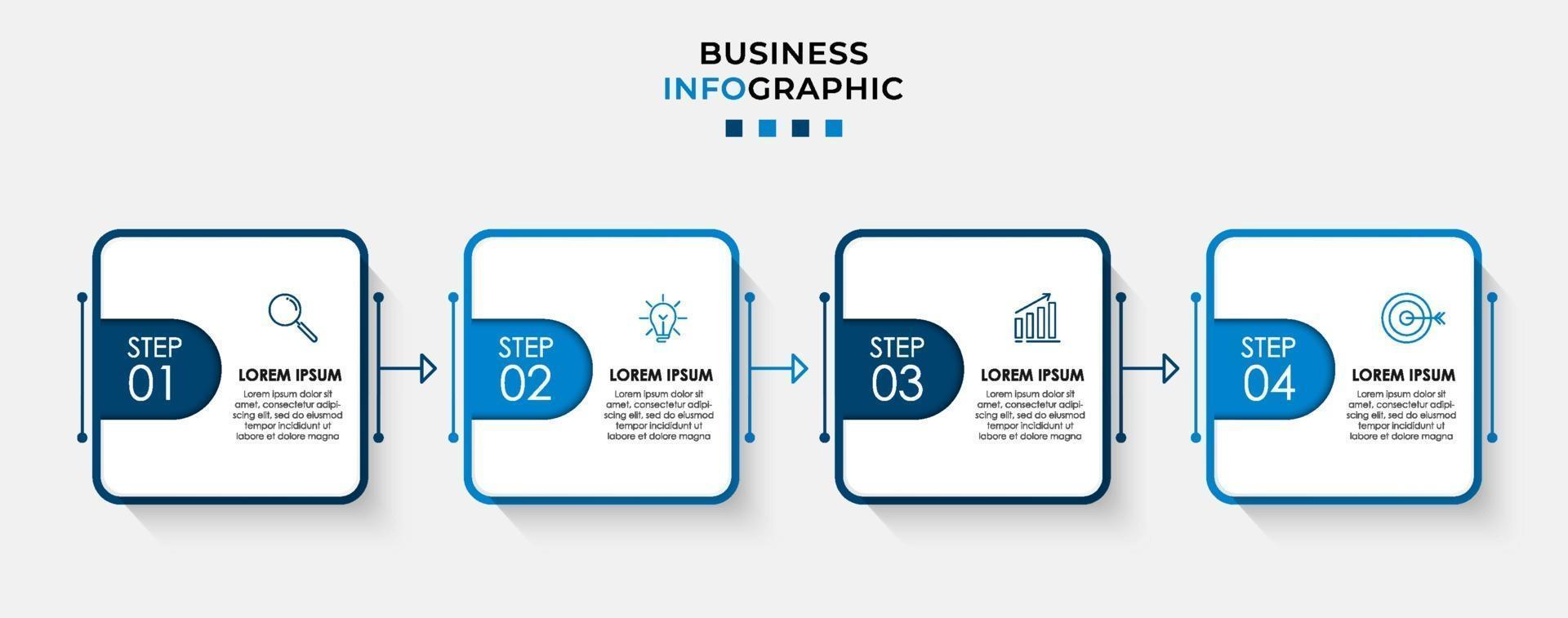 BUSINESS
INFOGRAPHIC

STEP
01

LOREM IPSUM
Lorem ipsum dolor sit amet, consectetur adipiscing elit, sed do eiusmod tempor incididunt ut labore et dolore magna

STEP
02

LOREM IPSUM
Lorem ipsum dolor sit amet, consectetur adipiscing elit, sed do eiusmod tempor incididunt ut labore et dolore magna

STEP
03

LOREM IPSUM
Lorem ipsum dolor sit amet, consectetur adipiscing elit, sed do eiusmod tempor incididunt ut labore et dolore magna

STEP
04

LOREM IPSUM
Lorem ipsum dolor sit amet, consectetur adipiscing elit, sed do eiusmod tempor incididunt ut labore et dolore magna