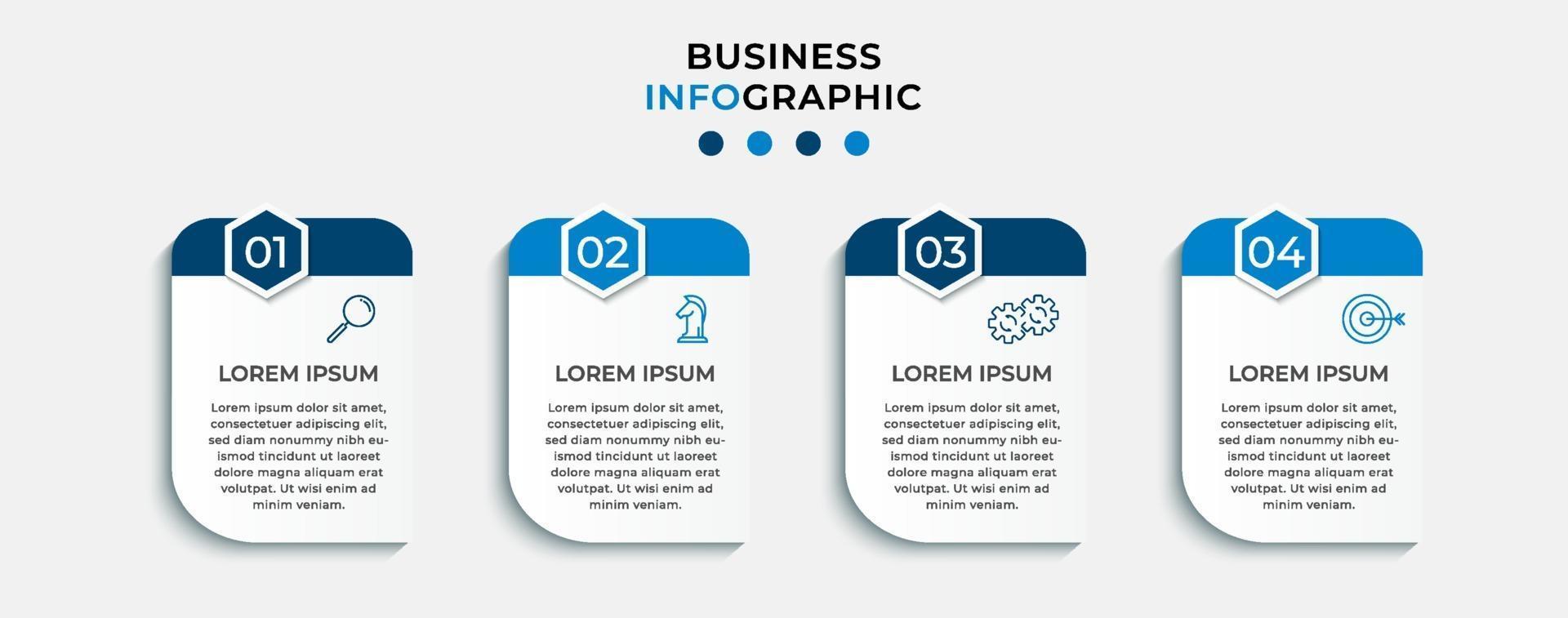 BUSINESS
INFOGRAPHIC

01

LOREM IPSUM

Lorem ipsum dolor sit amet, consectetuer adipiscing elit, sed diam nonummy nibh euismod tincidunt ut laoreet dolore magna aliquam erat volutpat. Ut wisi enim ad minim veniam.

02

LOREM IPSUM

Lorem ipsum dolor sit amet, consectetuer adipiscing elit, sed diam nonummy nibh euismod tincidunt ut laoreet dolore magna aliquam erat volutpat. Ut wisi enim ad minim veniam.

03

LOREM IPSUM

Lorem ipsum dolor sit amet, consectetuer adipiscing elit, sed diam nonummy nibh euismod tincidunt ut laoreet dolore magna aliquam erat volutpat. Ut wisi enim ad minim veniam.

04

LOREM IPSUM

Lorem ipsum dolor sit amet, consectetuer adipiscing elit, sed diam nonummy nibh euismod tincidunt ut laoreet dolore magna aliquam erat volutpat. Ut wisi enim ad minim veniam.