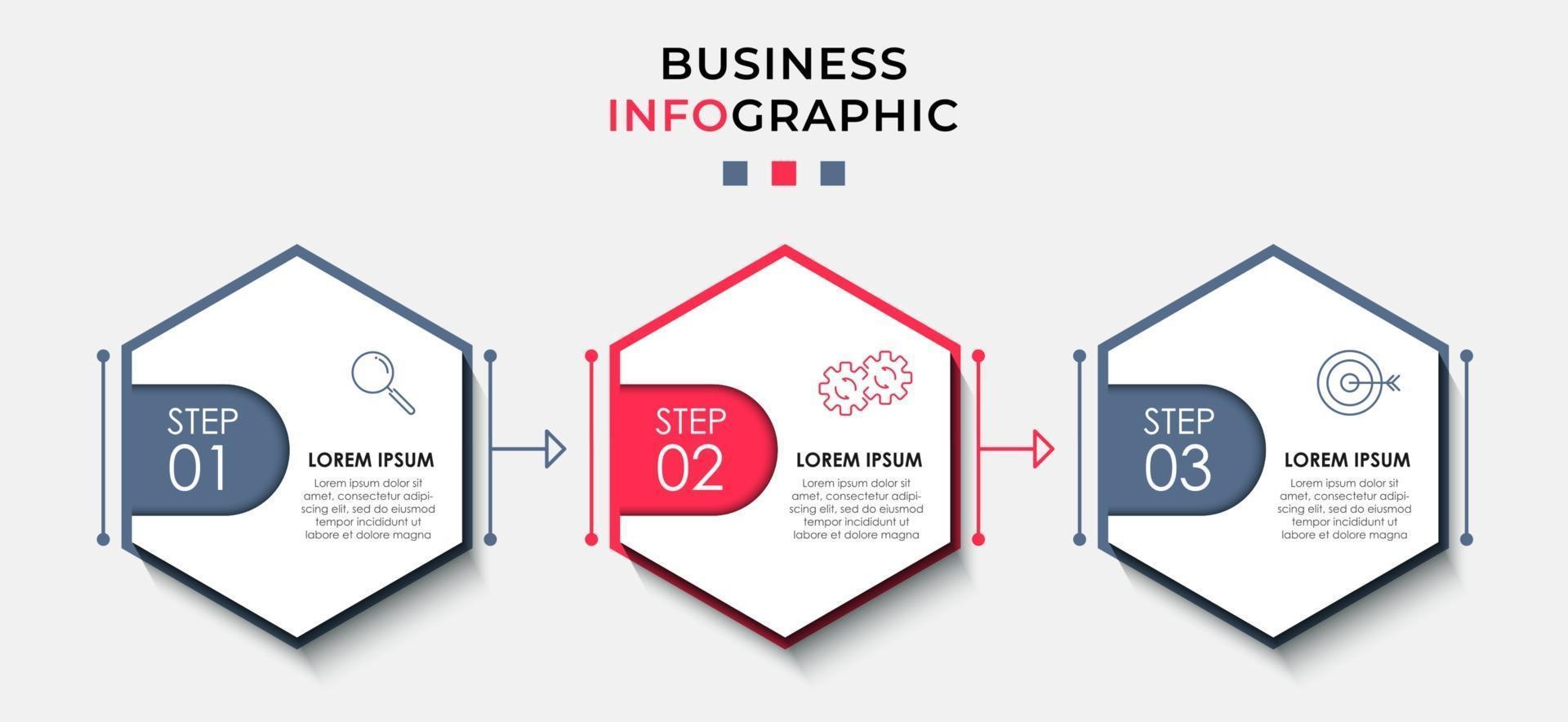 BUSINESS
INFOGRAPHIC

STEP
01

LOREM IPSUM
Lorem ipsum dolor sit amet, consectetur adipiscing elit, sed do eiusmod tempor incididunt ut labore et dolore magna

STEP
02

LOREM IPSUM
Lorem ipsum dolor sit amet, consectetur adipiscing elit, sed do eiusmod tempor incididunt ut labore et dolore magna

STEP
03

LOREM IPSUM
Lorem ipsum dolor sit amet, consectetur adipiscing elit, sed do eiusmod tempor incididunt ut labore et dolore magna