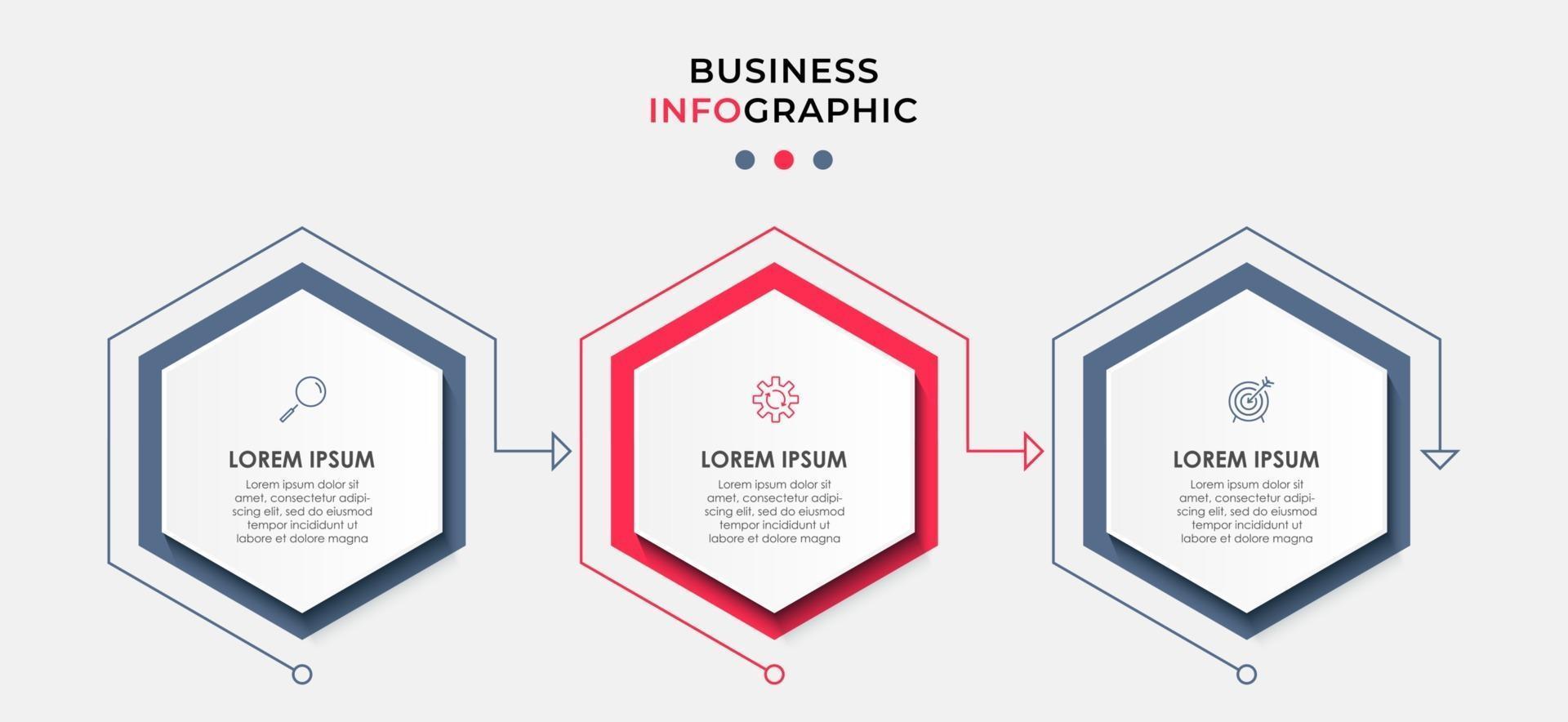 BUSINESS
INFOGRAPHIC

LOREM IPSUM

Lorem ipsum dolor sit amet, consectetur adipiscing elit, sed do eiusmod tempor incididunt ut labore et dolore magna

LOREM IPSUM

Lorem ipsum dolor sit amet, consectetur adipiscing elit, sed do eiusmod tempor incididunt ut labore et dolore magna

LOREM IPSUM

Lorem ipsum dolor sit amet, consectetur adipiscing elit, sed do eiusmod tempor incididunt ut labore et dolore magna