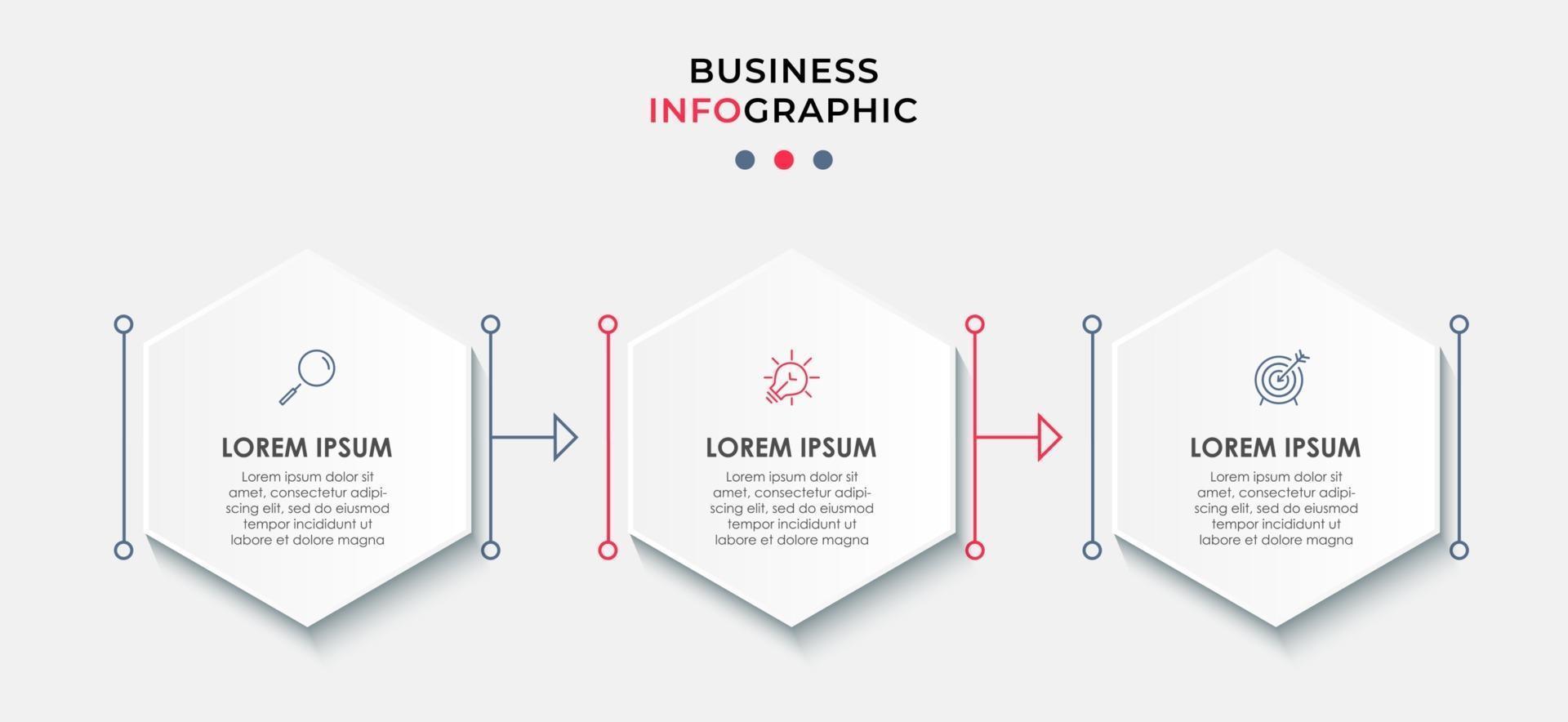 BUSINESS
INFOGRAPHIC

LOREM IPSUM
Lorem ipsum dolor sit amet, consectetur adipiscing elit, sed do eiusmod tempor incididunt ut labore et dolore magna

LOREM IPSUM
Lorem ipsum dolor sit amet, consectetur adipiscing elit, sed do eiusmod tempor incididunt ut labore et dolore magna

LOREM IPSUM
Lorem ipsum dolor sit amet, consectetur adipiscing elit, sed do eiusmod tempor incididunt ut labore et dolore magna