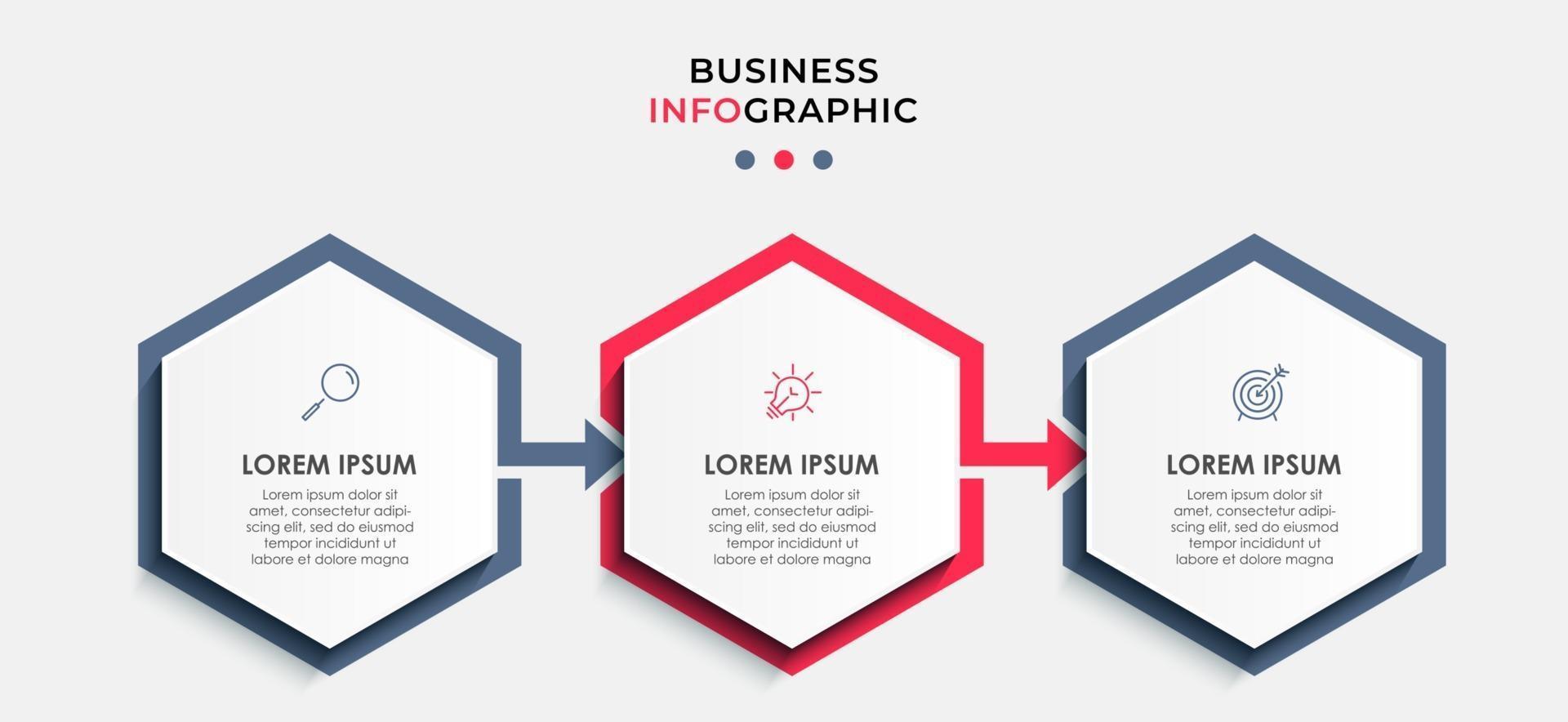 BUSINESS
INFOGRAPHIC

LOREM IPSUM
Lorem ipsum dolor sit amet, consectetur adipiscing elit, sed do eiusmod tempor incididunt ut labore et dolore magna

LOREM IPSUM
Lorem ipsum dolor sit amet, consectetur adipiscing elit, sed do eiusmod tempor incididunt ut labore et dolore magna

LOREM IPSUM
Lorem ipsum dolor sit amet, consectetur adipiscing elit, sed do eiusmod tempor incididunt ut labore et dolore magna