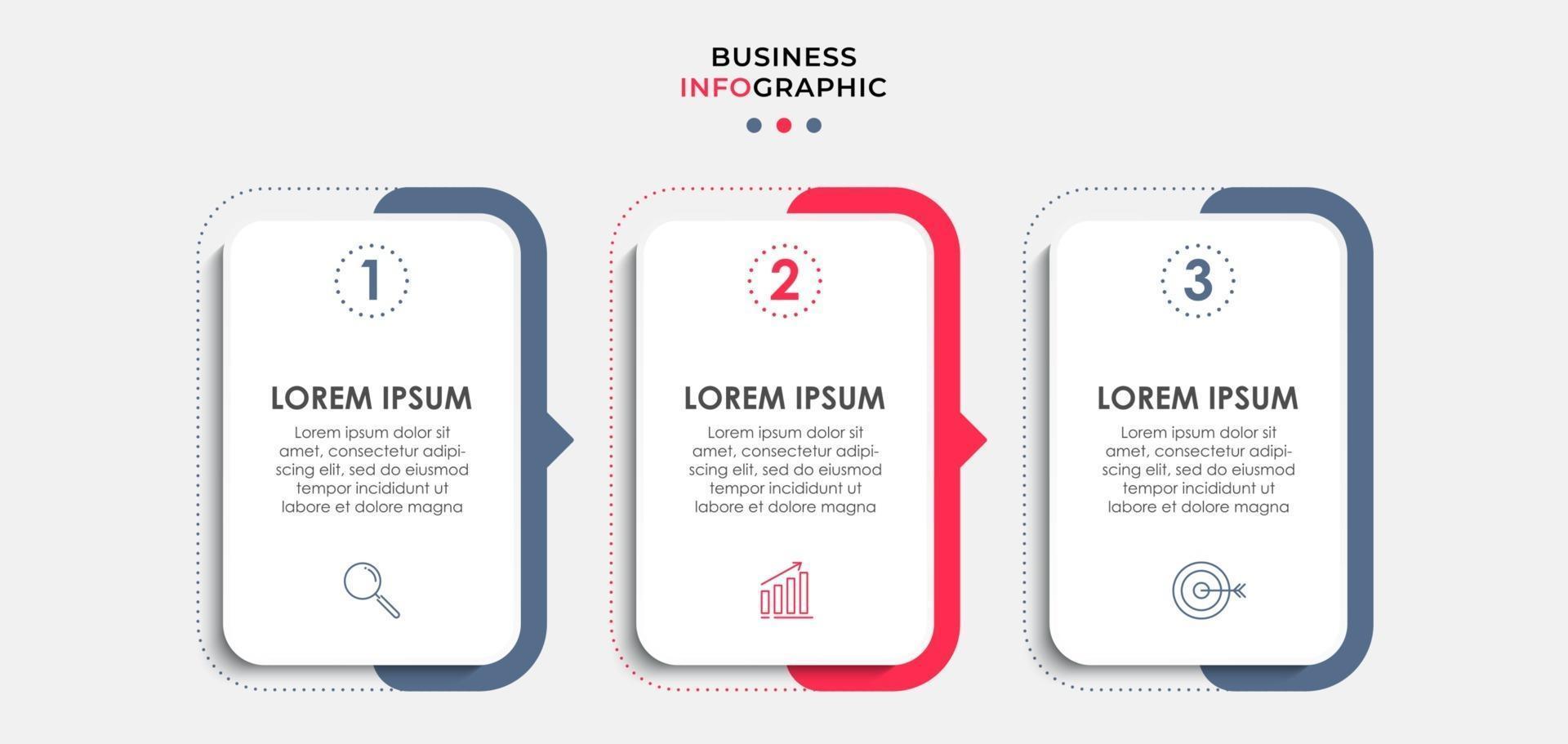 BUSINESS
INFOGRAPHIC

1

LOREM IPSUM

Lorem ipsum dolor sit amet, consectetur adipiscing elit, sed do eiusmod tempor incididunt ut labore et dolore magna

2

LOREM IPSUM

Lorem ipsum dolor sit amet, consectetur adipiscing elit, sed do eiusmod tempor incididunt ut labore et dolore magna

3

LOREM IPSUM

Lorem ipsum dolor sit amet, consectetur adipiscing elit, sed do eiusmod tempor incididunt ut labore et dolore magna