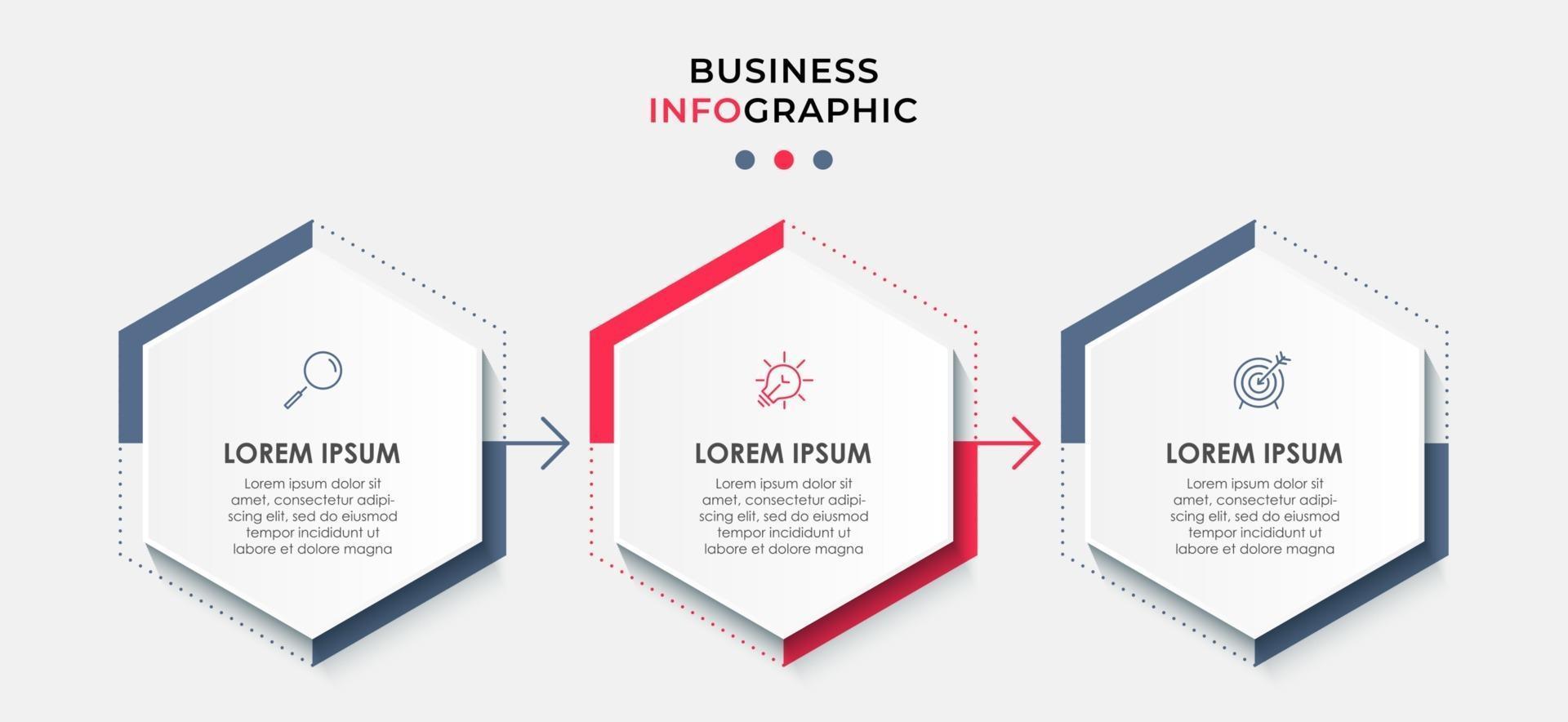 BUSINESS
INFOGRAPHIC

LOREM IPSUM

Lorem ipsum dolor sit amet, consectetur adipiscing elit, sed do eiusmod tempor incididunt ut labore et dolore magna

LOREM IPSUM

Lorem ipsum dolor sit amet, consectetur adipiscing elit, sed do eiusmod tempor incididunt ut labore et dolore magna

LOREM IPSUM

Lorem ipsum dolor sit amet, consectetur adipiscing elit, sed do eiusmod tempor incididunt ut labore et dolore magna