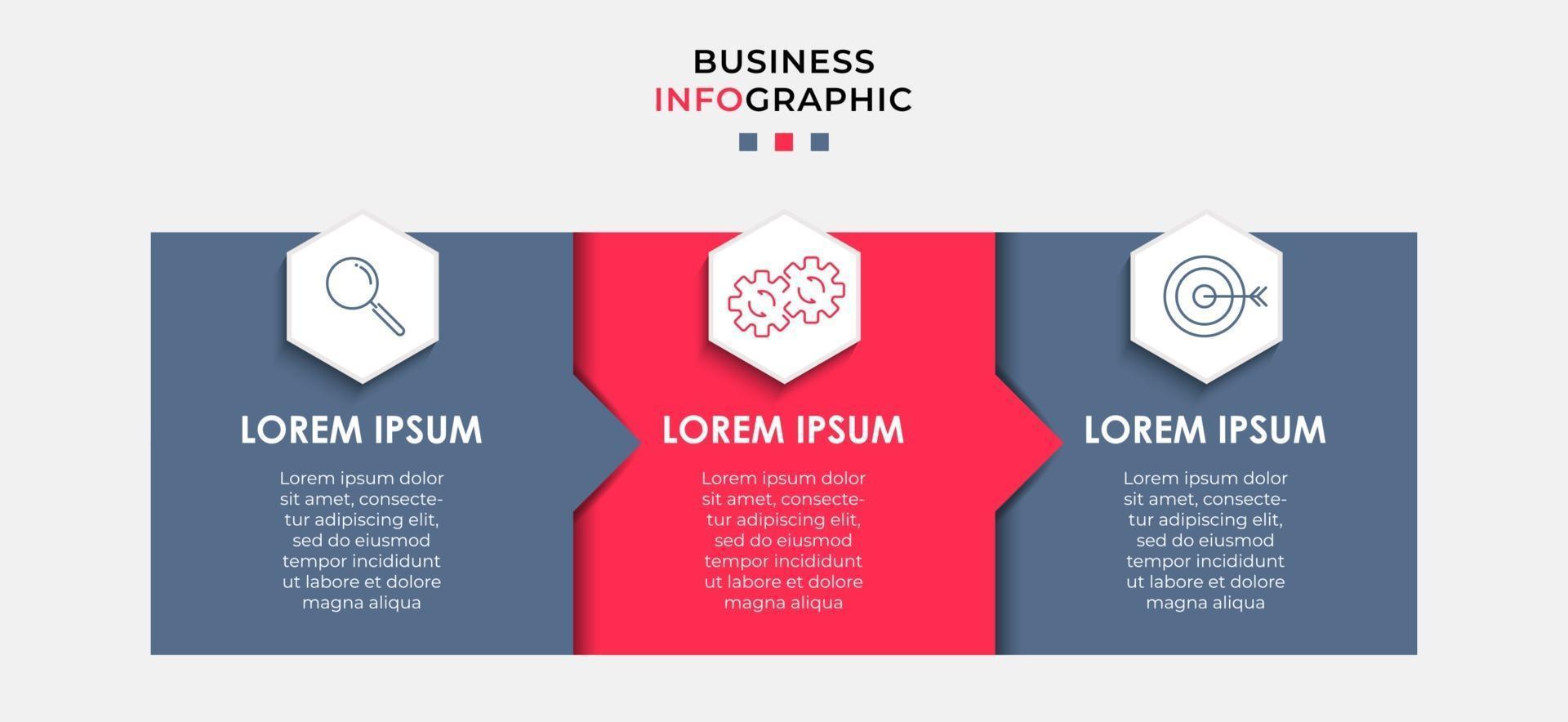 BUSINESS
INFOGRAPHIC

LOREM IPSUM

Lorem ipsum dolor sit amet, consectetur adipiscing elit, sed do eiusmod tempor incididunt ut labore et dolore magna aliqua

LOREM IPSUM

Lorem ipsum dolor sit amet, consectetur adipiscing elit, sed do eiusmod tempor incididunt ut labore et dolore magna aliqua

LOREM IPSUM

Lorem ipsum dolor sit amet, consectetur adipiscing elit, sed do eiusmod tempor incididunt ut labore et dolore magna aliqua