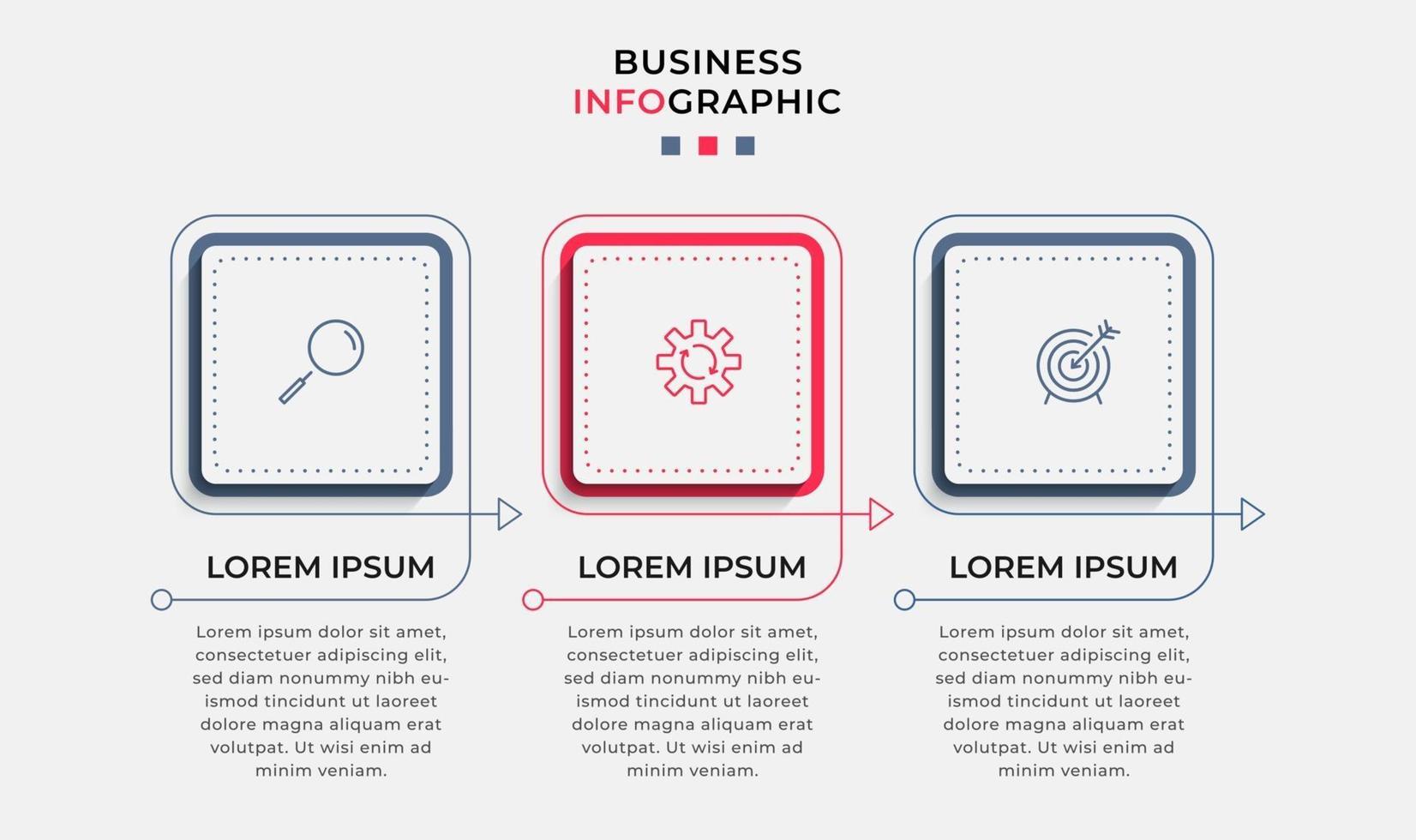 BUSINESS
INFOGRAPHIC

LOREM IPSUM

Lorem ipsum dolor sit amet, consectetuer adipiscing elit, sed diam nonummy nibh euismod tincidunt ut laoreet dolore magna aliquam erat volutpat. Ut wisi enim ad minim veniam.

LOREM IPSUM

Lorem ipsum dolor sit amet, consectetuer adipiscing elit, sed diam nonummy nibh euismod tincidunt ut laoreet dolore magna aliquam erat volutpat. Ut wisi enim ad minim veniam.

LOREM IPSUM

Lorem ipsum dolor sit amet, consectetuer adipiscing elit, sed diam nonummy nibh euismod tincidunt ut laoreet dolore magna aliquam erat volutpat. Ut wisi enim ad minim veniam.