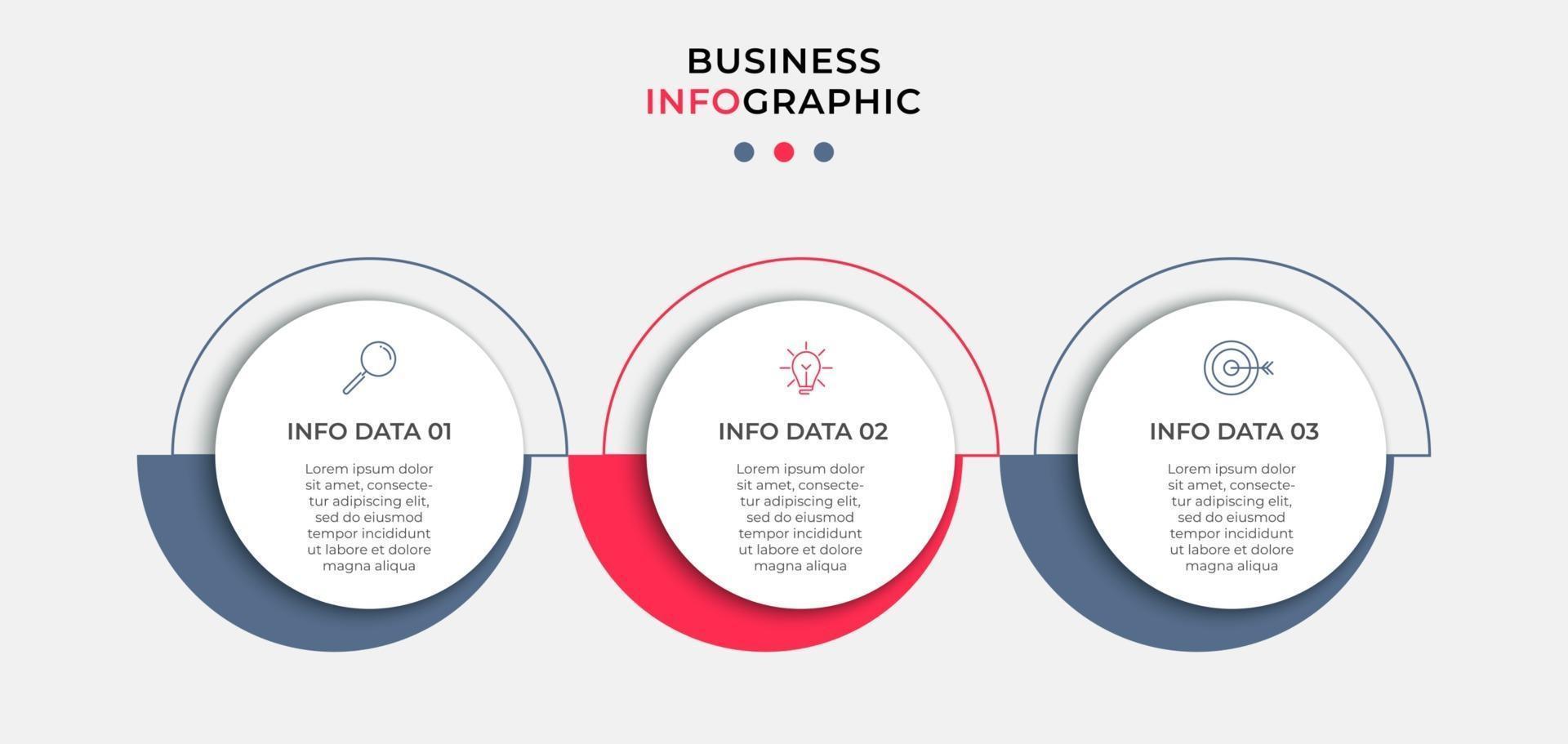 BUSINESS
INFOGRAPHIC

INFO DATA 01

Lorem ipsum dolor sit amet, consectetur adipiscing elit, sed do eiusmod tempor incididunt ut labore et dolore magna aliqua

INFO DATA 02

Lorem ipsum dolor sit amet, consectetur adipiscing elit, sed do eiusmod tempor incididunt ut labore et dolore magna aliqua

INFO DATA 03

Lorem ipsum dolor sit amet, consectetur adipiscing elit, sed do eiusmod tempor incididunt ut labore et dolore magna aliqua