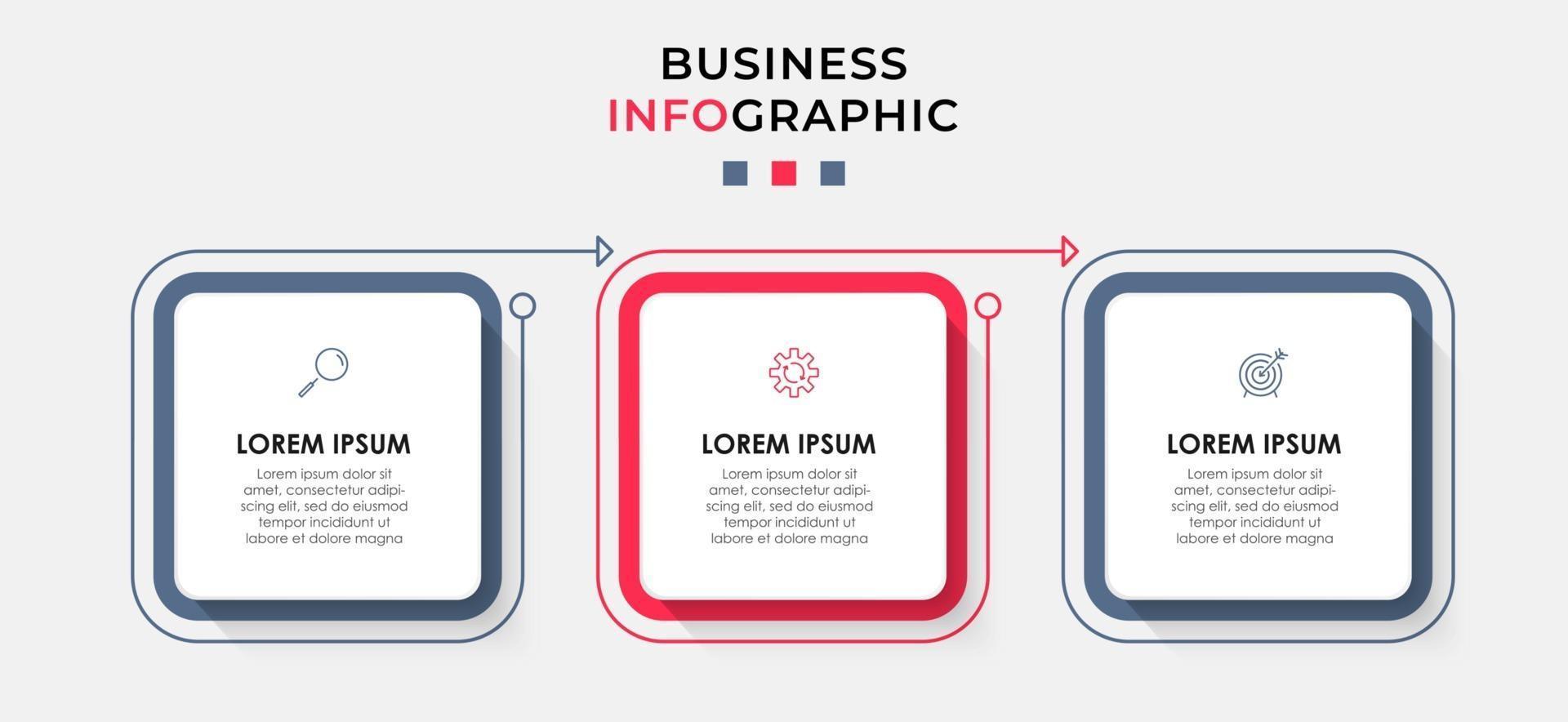 BUSINESS
INFOGRAPHIC

LOREM IPSUM
Lorem ipsum dolor sit amet, consectetur adipiscing elit, sed do eiusmod tempor incididunt ut labore et dolore magna

LOREM IPSUM
Lorem ipsum dolor sit amet, consectetur adipiscing elit, sed do eiusmod tempor incididunt ut labore et dolore magna

LOREM IPSUM
Lorem ipsum dolor sit amet, consectetur adipiscing elit, sed do eiusmod tempor incididunt ut labore et dolore magna