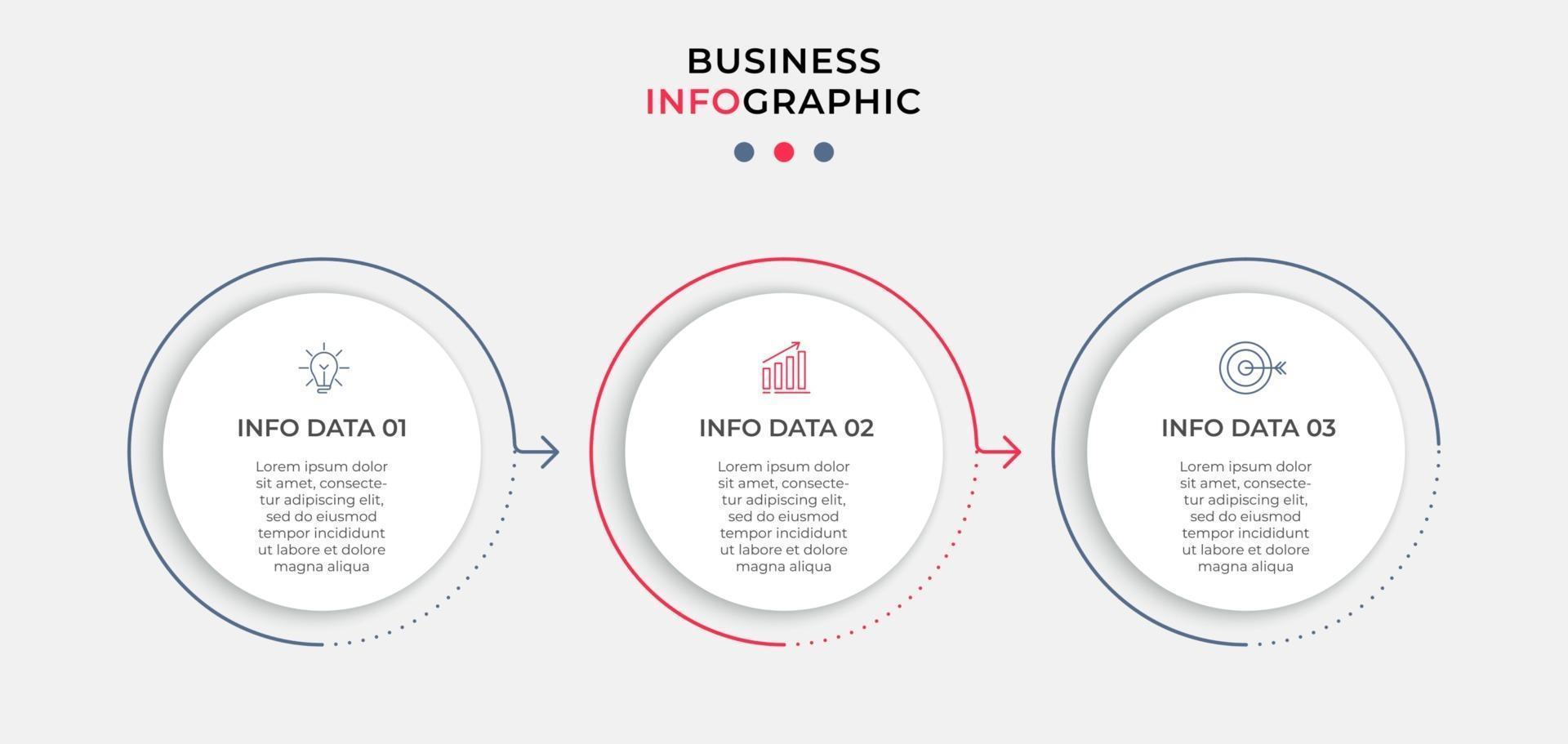 BUSINESS
INFOGRAPHIC

INFO DATA 01

Lorem ipsum dolor sit amet, consectetur adipiscing elit, sed do eiusmod tempor incididunt ut labore et dolore magna aliqua

INFO DATA 02

Lorem ipsum dolor sit amet, consectetur adipiscing elit, sed do eiusmod tempor incididunt ut labore et dolore magna aliqua

INFO DATA 03

Lorem ipsum dolor sit amet, consectetur adipiscing elit, sed do eiusmod tempor incididunt ut labore et dolore magna aliqua