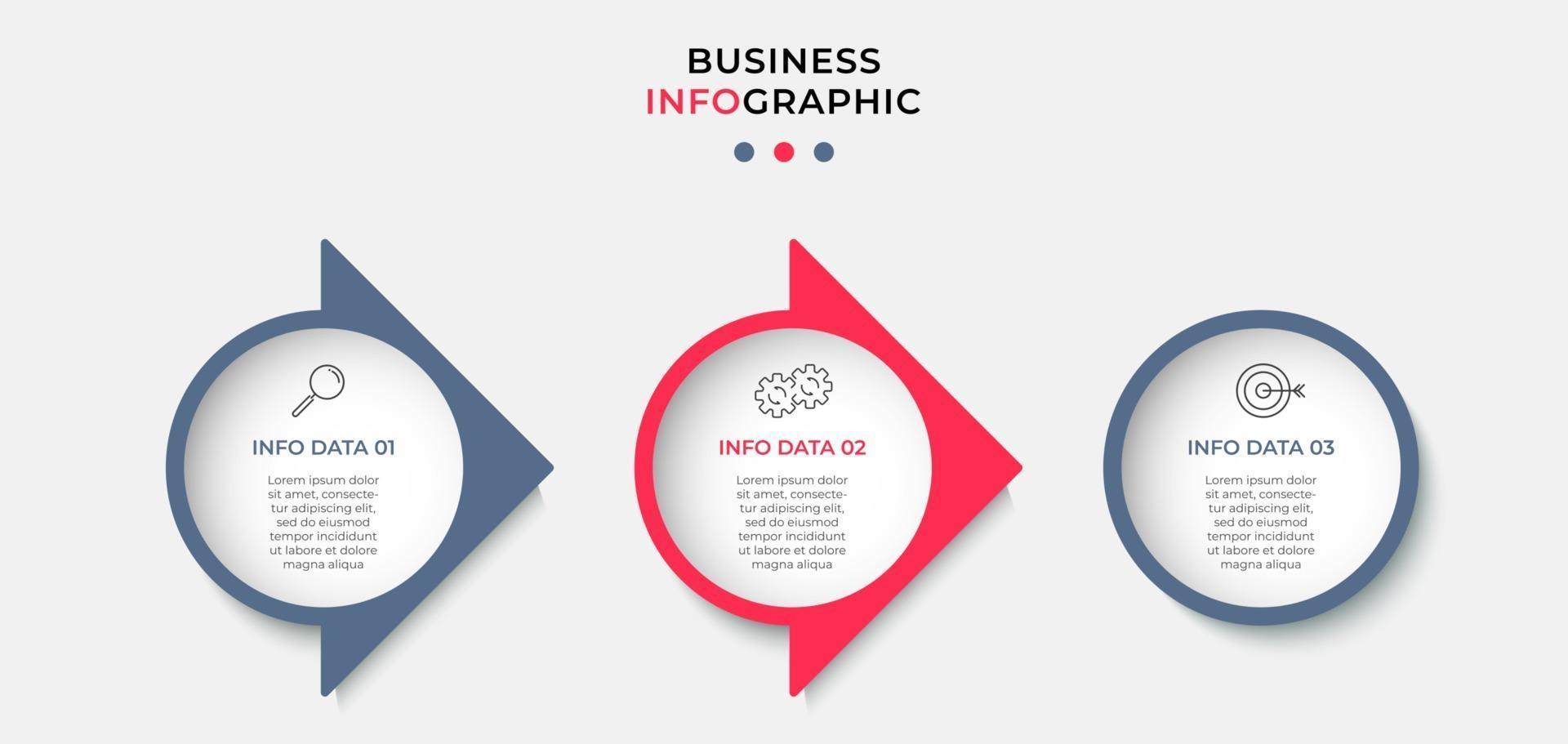 BUSINESS
INFOGRAPHIC

INFO DATA 01

Lorem ipsum dolor sit amet, consectetur adipiscing elit, sed do eiusmod tempor incididunt ut labore et dolore magna aliqua

INFO DATA 02

Lorem ipsum dolor sit amet, consectetur adipiscing elit, sed do eiusmod tempor incididunt ut labore et dolore magna aliqua

INFO DATA 03

Lorem ipsum dolor sit amet, consectetur adipiscing elit, sed do eiusmod tempor incididunt ut labore et dolore magna aliqua