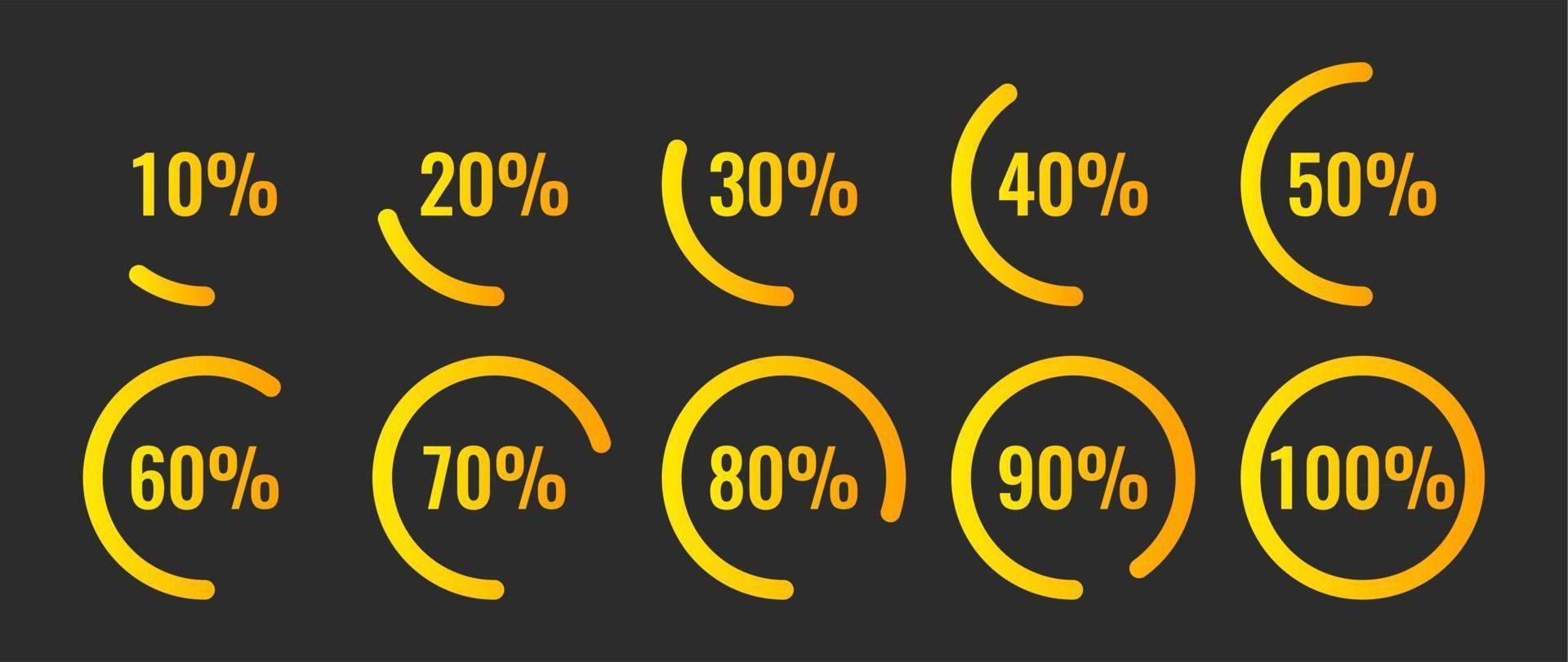 10%
20%
30%
40%
50%
60%
70%
80%
90%
100%