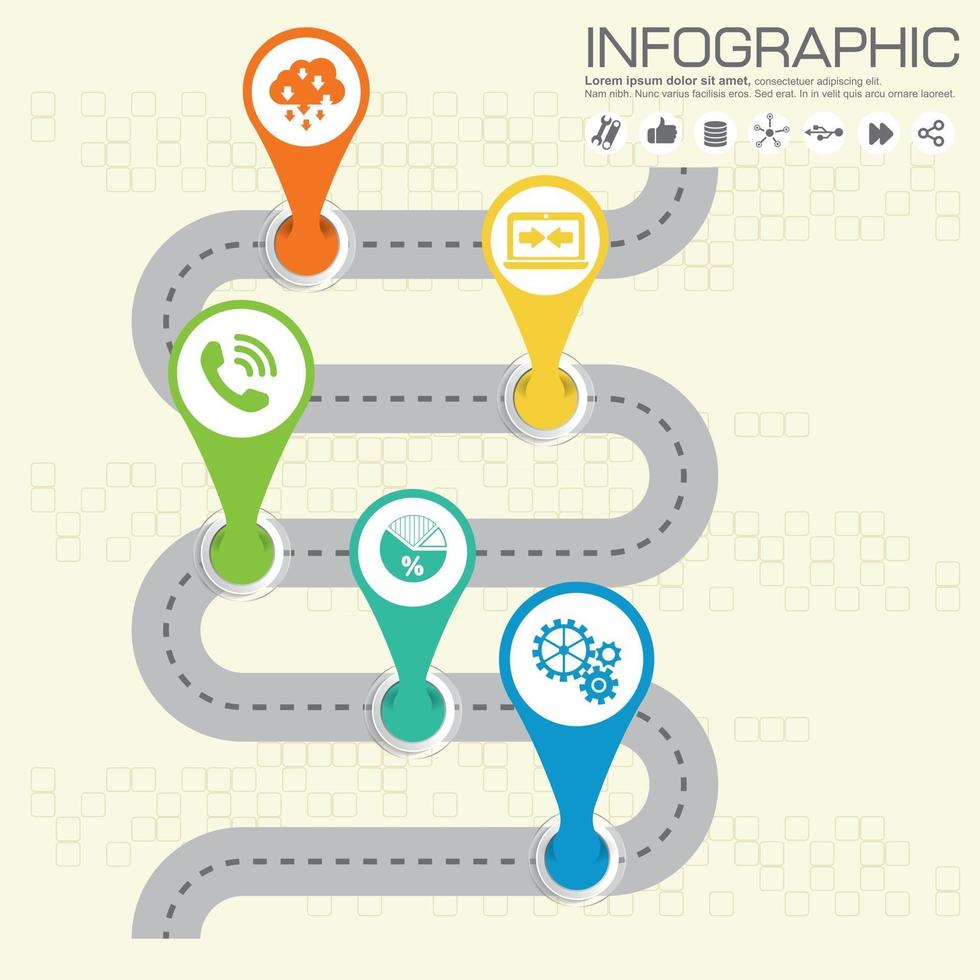 INFOGRAPHIC

Lorem ipsum dolor sit amet, consectetuer adipiscing elit. Nam nibh. Nunc varius facilisis eros. Sed erat. In in velit quis arcu ornare laoreet.

%