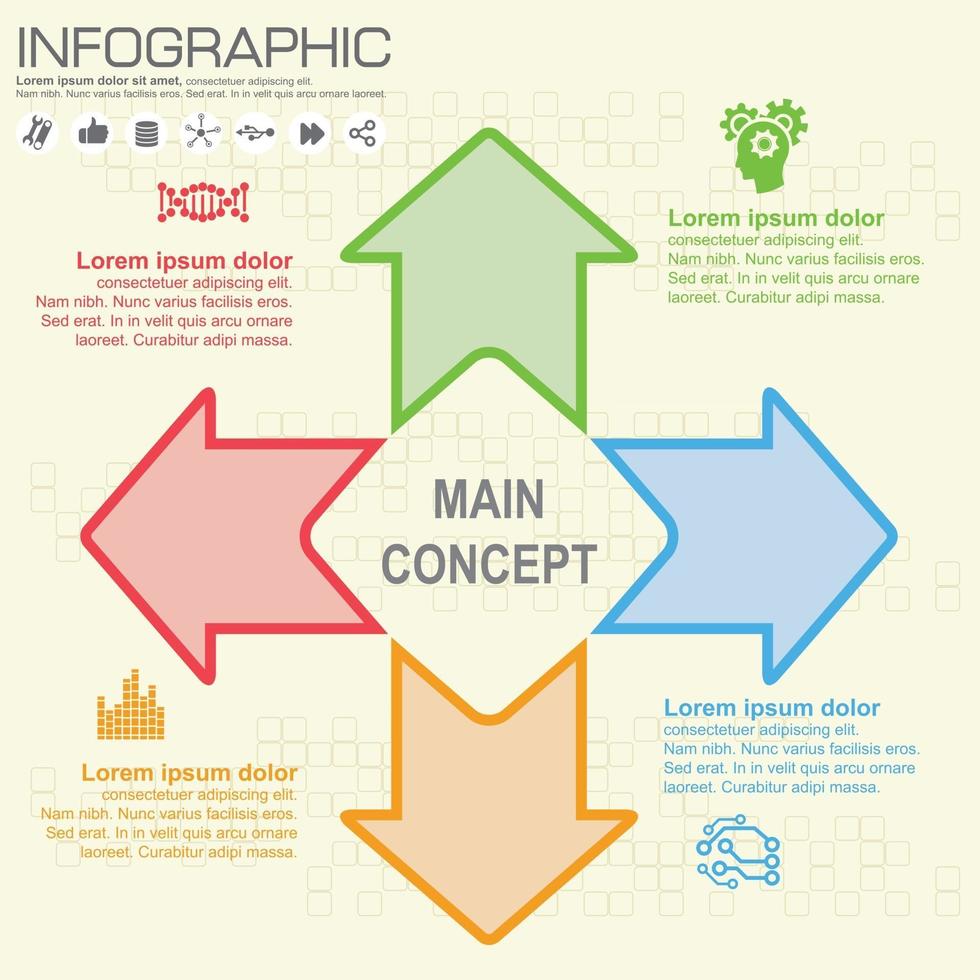 INFOGRAPHIC
Lorem ipsum dolor sit amet, consectetuer adipiscing elit.
Nam nibh. Nunc varius facilisis eros. Sed erat. In in velit quis arcu ornare laoreet.

Lorem ipsum dolor
consectetuer adipiscing elit.
Nam nibh. Nunc varius facilisis eros.
Sed erat. In in velit quis arcu ornare
laoreet. Curabitur adipi massa.

Lorem ipsum dolor
consectetuer adipiscing elit.
Nam nibh. Nunc varius facilisis eros.
Sed erat. In in velit quis arcu ornare
laoreet. Curabitur adipi massa.

MAIN
CONCEPT

Lorem ipsum dolor
consectetuer adipiscing elit.
Nam nibh. Nunc varius facilisis eros.
Sed erat. In in velit quis arcu ornare
laoreet. Curabitur adipi massa.

Lorem ipsum dolor
consectetuer adipiscing elit.
Nam nibh. Nunc varius facilisis eros.
Sed erat. In in velit quis arcu ornare
laoreet. Curabitur adipi massa.