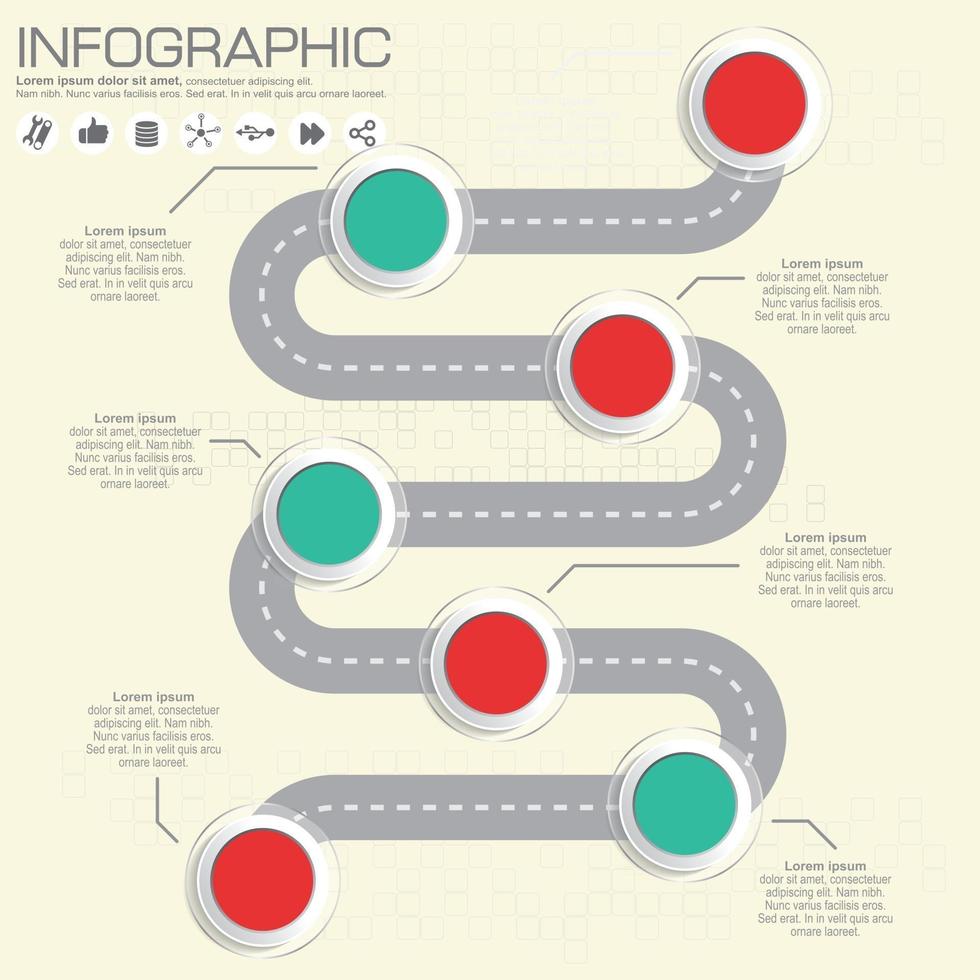 INFOGRAPHIC

Lorem ipsum dolor sit amet, consectetuer adipiscing elit. Nam nibh. Nunc varius facilisis eros. Sed erat. In in velit quis arcu ornare laoreet.

Lorem ipsum
dolor sit amet, consectetuer adipiscing elit. Nam nibh. Nunc varius facilisis eros. Sed erat. In in velit quis arcu ornare laoreet.

Lorem ipsum
dolor sit amet, consectetuer adipiscing elit. Nam nibh. Nunc varius facilisis eros. Sed erat. In in velit quis arcu ornare laoreet.

Lorem ipsum
dolor sit amet, consectetuer adipiscing elit. Nam nibh. Nunc varius facilisis eros. Sed erat. In in velit quis arcu ornare laoreet.

Lorem ipsum
dolor sit amet, consectetuer adipiscing elit. Nam nibh. Nunc varius facilisis eros. Sed erat. In in velit quis arcu ornare laoreet.

Lorem ipsum
dolor sit amet, consectetuer adipiscing elit. Nam nibh. Nunc varius facilisis eros. Sed erat. In in velit quis arcu ornare laoreet.

Lorem ipsum
dolor sit amet, consectetuer adipiscing elit. Nam nibh. Nunc varius facilisis eros. Sed erat. In in velit quis arcu ornare laoreet.