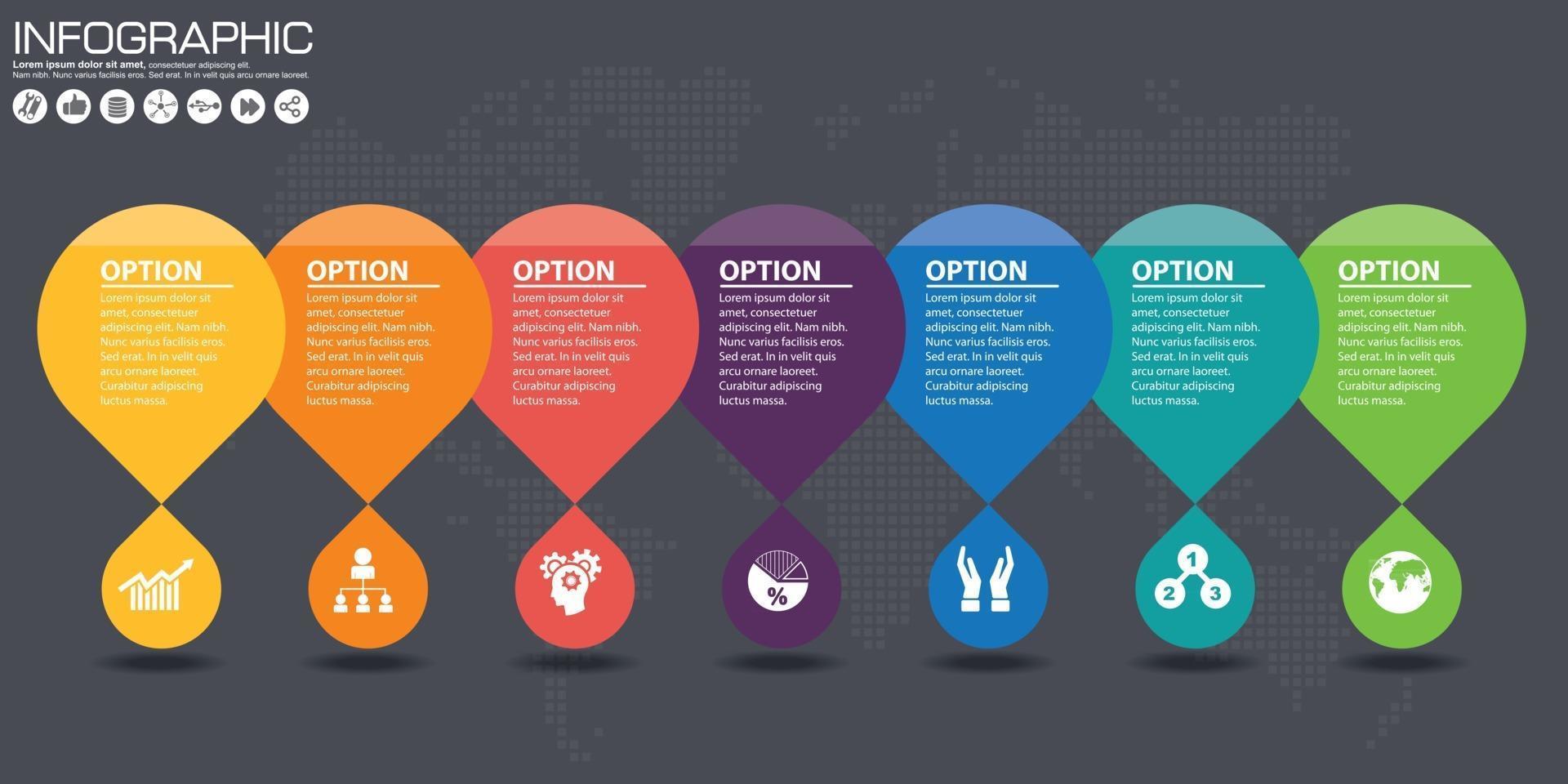 INFOGRAPHIC
Lorem ipsum dolor sit amet, consectetuer adipiscing elit. Nam nibh. Nunc varius facilisis eros. Sed erat. In in velit quis arcu ornare laoreet.

OPTION
Lorem ipsum dolor sit amet, consectetuer adipiscing elit. Nam nibh. Nunc varius facilisis eros. Sed erat. In in velit quis arcu ornare laoreet. Curabitur adipiscing luctus massa.

OPTION
Lorem ipsum dolor sit amet, consectetuer adipiscing elit. Nam nibh. Nunc varius facilisis eros. Sed erat. In in velit quis arcu ornare laoreet. Curabitur adipiscing luctus massa.

OPTION
Lorem ipsum dolor sit amet, consectetuer adipiscing elit. Nam nibh. Nunc varius facilisis eros. Sed erat. In in velit quis arcu ornare laoreet. Curabitur adipiscing luctus massa.

OPTION
Lorem ipsum dolor sit amet, consectetuer adipiscing elit. Nam nibh. Nunc varius facilisis eros. Sed erat. In in velit quis arcu ornare laoreet. Curabitur adipiscing luctus massa.

OPTION
Lorem ipsum dolor sit amet, consectetuer adipiscing elit. Nam nibh. Nunc varius facilisis eros. Sed erat. In in velit quis arcu ornare laoreet. Curabitur adipiscing luctus massa.

OPTION
Lorem ipsum dolor sit amet, consectetuer adipiscing elit. Nam nibh. Nunc varius facilisis eros. Sed erat. In in velit quis arcu ornare laoreet. Curabitur adipiscing luctus massa.

OPTION
Lorem ipsum dolor sit amet, consectetuer adipiscing elit. Nam nibh. Nunc varius facilisis eros. Sed erat. In in velit quis arcu ornare laoreet. Curabitur adipiscing luctus massa.

%

1
2
3