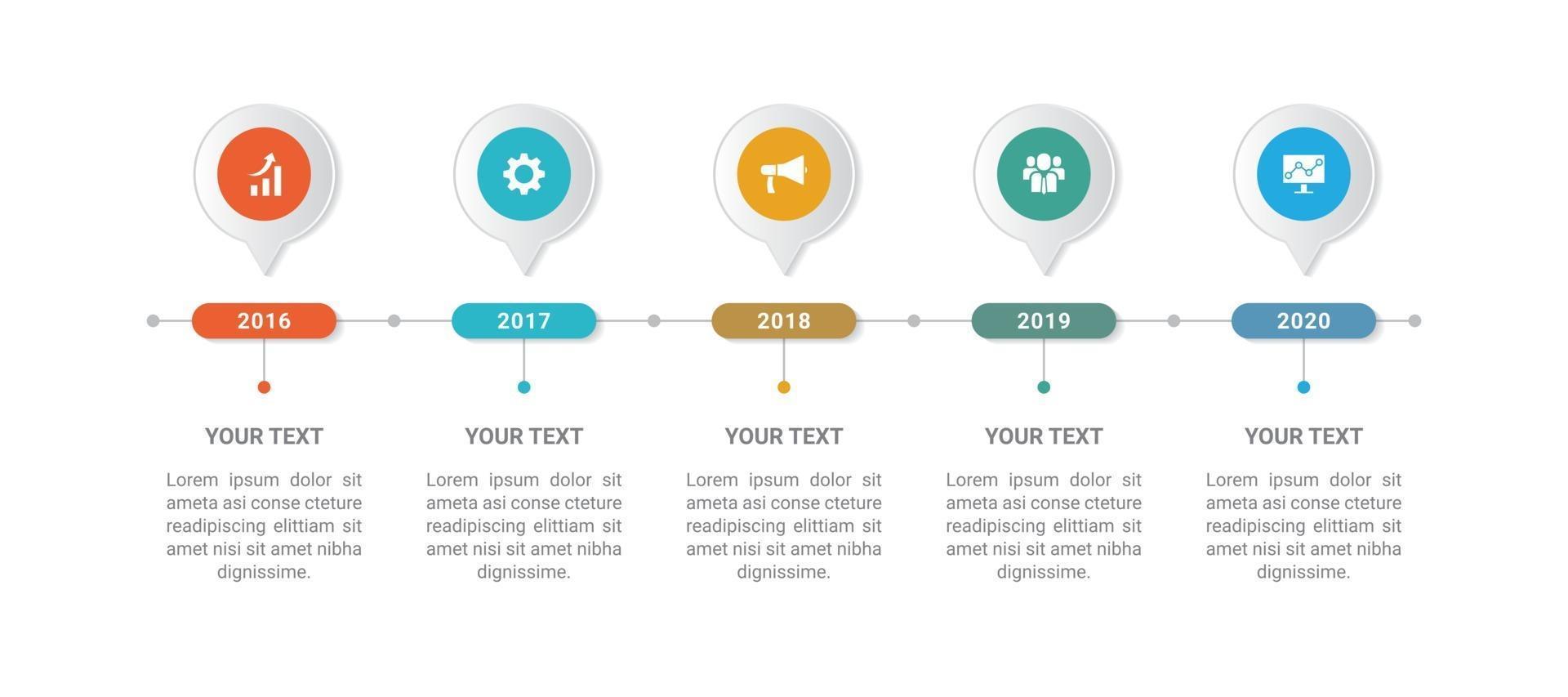 2016

YOUR TEXT

Lorem ipsum dolor sit ameta asi conse cteture readipiscing elittiam sit amet nisi sit amet nibha dignissime.

2017

YOUR TEXT

Lorem ipsum dolor sit ameta asi conse cteture readipiscing elittiam sit amet nisi sit amet nibha dignissime.

2018

YOUR TEXT

Lorem ipsum dolor sit ameta asi conse cteture readipiscing elittiam sit amet nisi sit amet nibha dignissime.

2019

YOUR TEXT

Lorem ipsum dolor sit ameta asi conse cteture readipiscing elittiam sit amet nisi sit amet nibha dignissime.

2020

YOUR TEXT

Lorem ipsum dolor sit ameta asi conse cteture readipiscing elittiam sit amet nisi sit amet nibha dignissime.