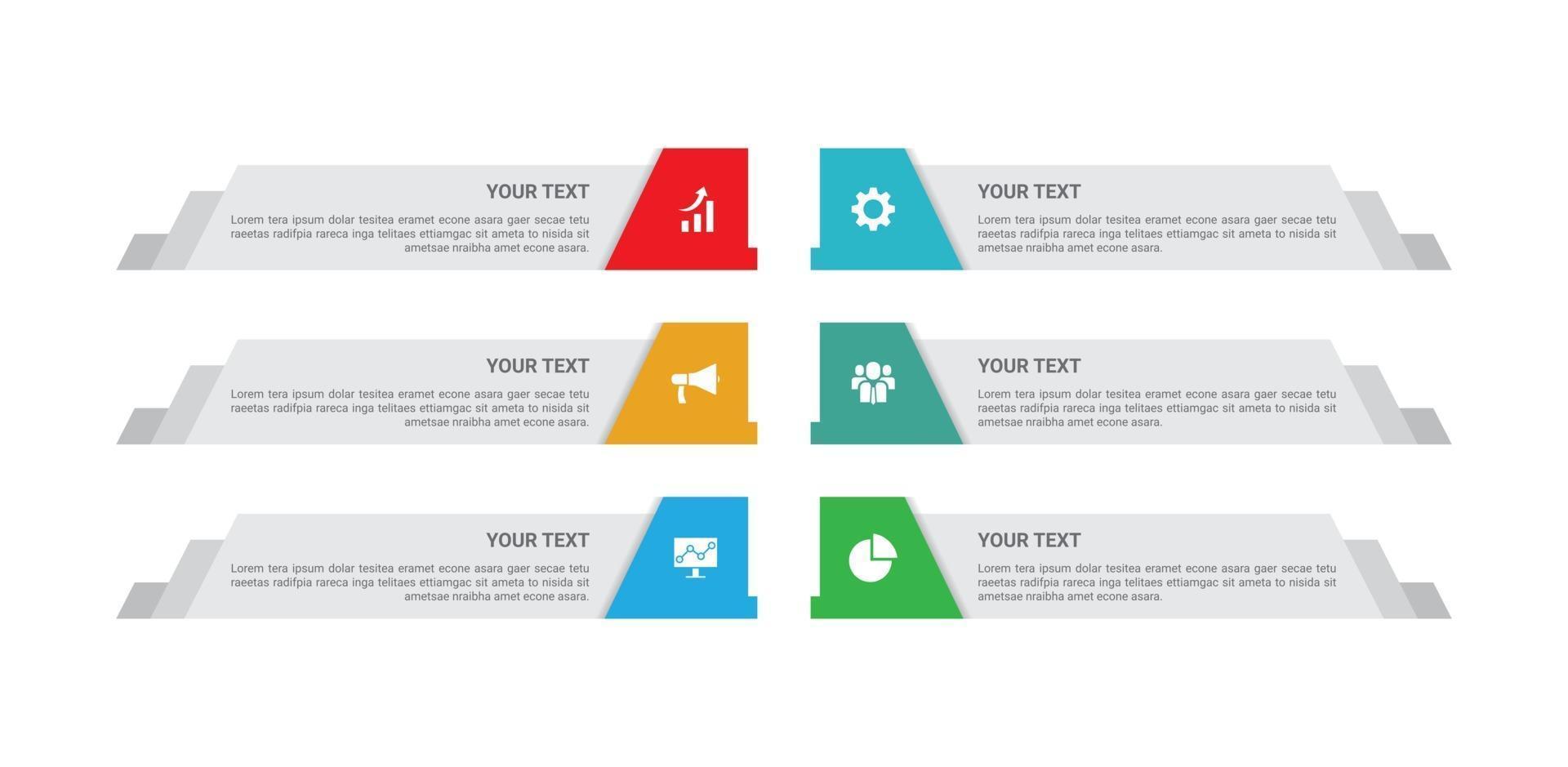 YOUR TEXT

Lorem tera ipsum dolar tesitea eramet econe asara gaer secae tetu raeetas radifpia rareca inga telitaes ettiamgac sit ameta to nisida sit ametsae nraibha amet econe asara.

YOUR TEXT

Lorem tera ipsum dolar tesitea eramet econe asara gaer secae tetu raeetas radifpia rareca inga telitaes ettiamgac sit ameta to nisida sit ametsae nraibha amet econe asara.

YOUR TEXT

Lorem tera ipsum dolar tesitea eramet econe asara gaer secae tetu raeetas radifpia rareca inga telitaes ettiamgac sit ameta to nisida sit ametsae nraibha amet econe asara.

YOUR TEXT

Lorem tera ipsum dolar tesitea eramet econe asara gaer secae tetu raeetas radifpia rareca inga telitaes ettiamgac sit ameta to nisida sit ametsae nraibha amet econe asara.

YOUR TEXT

Lorem tera ipsum dolar tesitea eramet econe asara gaer secae tetu raeetas radifpia rareca inga telitaes ettiamgac sit ameta to nisida sit ametsae nraibha amet econe asara.

YOUR TEXT

Lorem tera ipsum dolar tesitea eramet econe asara gaer secae tetu raeetas radifpia rareca inga telitaes ettiamgac sit ameta to nisida sit ametsae nraibha amet econe asara.