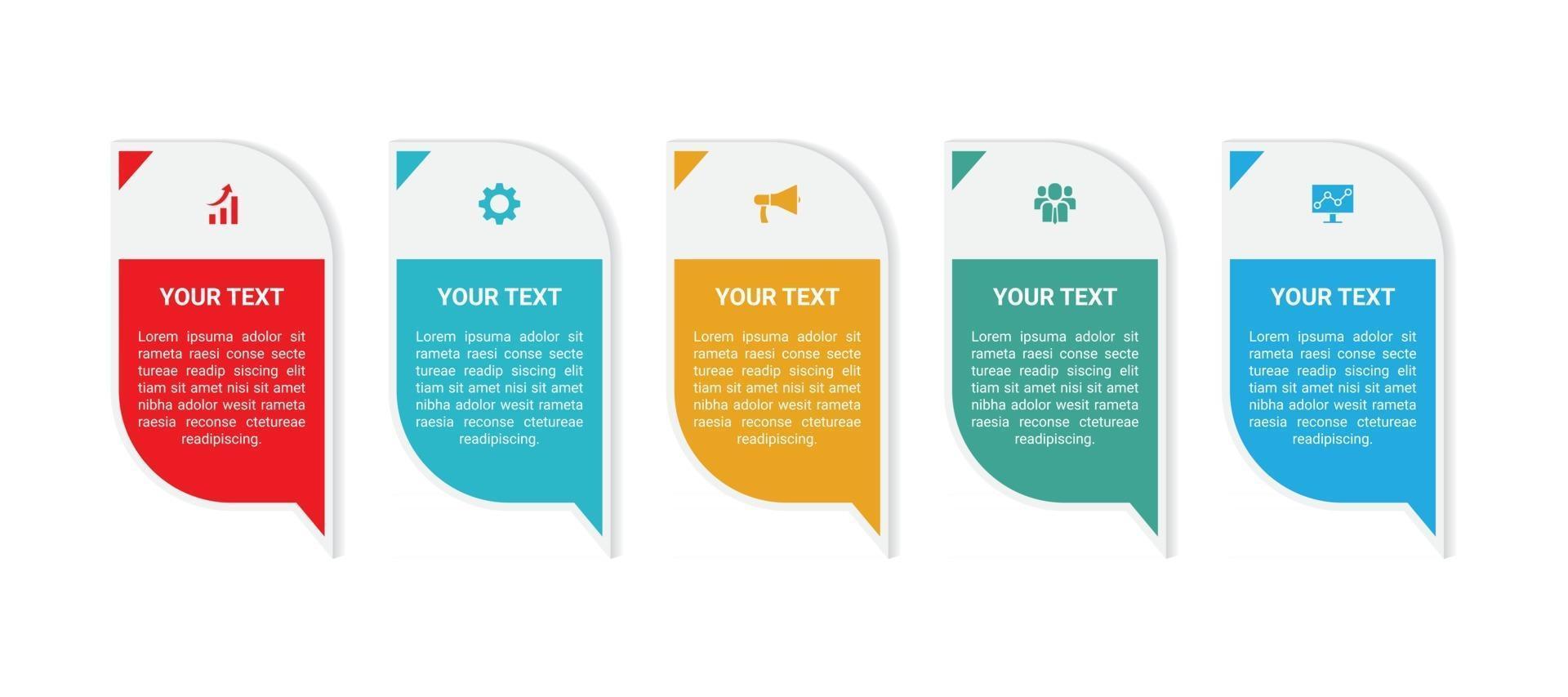 YOUR TEXT

Lorem ipsuma adolor sit rameta raesi conse secte tureae readip siscing elit tiam sit amet nisi sit amet nibha adolor wesit rameta raesia reconse ctetureae readipiscing.

YOUR TEXT

Lorem ipsuma adolor sit rameta raesi conse secte tureae readip siscing elit tiam sit amet nisi sit amet nibha adolor wesit rameta raesia reconse ctetureae readipiscing.

YOUR TEXT

Lorem ipsuma adolor sit rameta raesi conse secte tureae readip siscing elit tiam sit amet nisi sit amet nibha adolor wesit rameta raesia reconse ctetureae readipiscing.

YOUR TEXT

Lorem ipsuma adolor sit rameta raesi conse secte tureae readip siscing elit tiam sit amet nisi sit amet nibha adolor wesit rameta raesia reconse ctetureae readipiscing.

YOUR TEXT

Lorem ipsuma adolor sit rameta raesi conse secte tureae readip siscing elit tiam sit amet nisi sit amet nibha adolor wesit rameta raesia reconse ctetureae readipiscing.