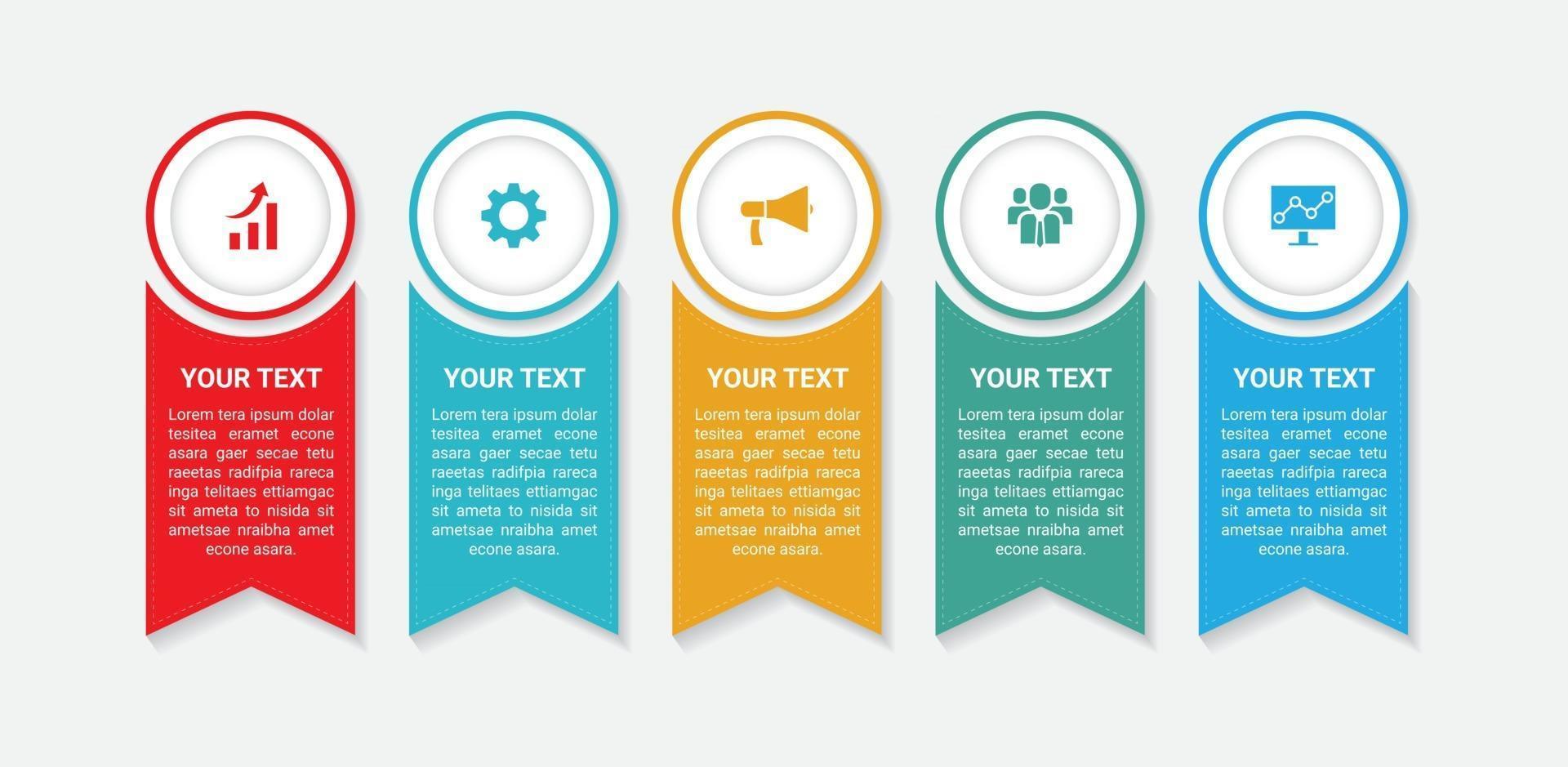 YOUR TEXT

Lorem tera ipsum dolar tesitea eramet econe asara gaer secae tetu raeetas radifpia rareca inga telitaes ettiamgac sit ameta to nisida sit ametsae nraibha amet econe asara.

YOUR TEXT

Lorem tera ipsum dolar tesitea eramet econe asara gaer secae tetu raeetas radifpia rareca inga telitaes ettiamgac sit ameta to nisida sit ametsae nraibha amet econe asara.

YOUR TEXT

Lorem tera ipsum dolar tesitea eramet econe asara gaer secae tetu raeetas radifpia rareca inga telitaes ettiamgac sit ameta to nisida sit ametsae nraibha amet econe asara.

YOUR TEXT

Lorem tera ipsum dolar tesitea eramet econe asara gaer secae tetu raeetas radifpia rareca inga telitaes ettiamgac sit ameta to nisida sit ametsae nraibha amet econe asara.

YOUR TEXT

Lorem tera ipsum dolar tesitea eramet econe asara gaer secae tetu raeetas radifpia rareca inga telitaes ettiamgac sit ameta to nisida sit ametsae nraibha amet econe asara.