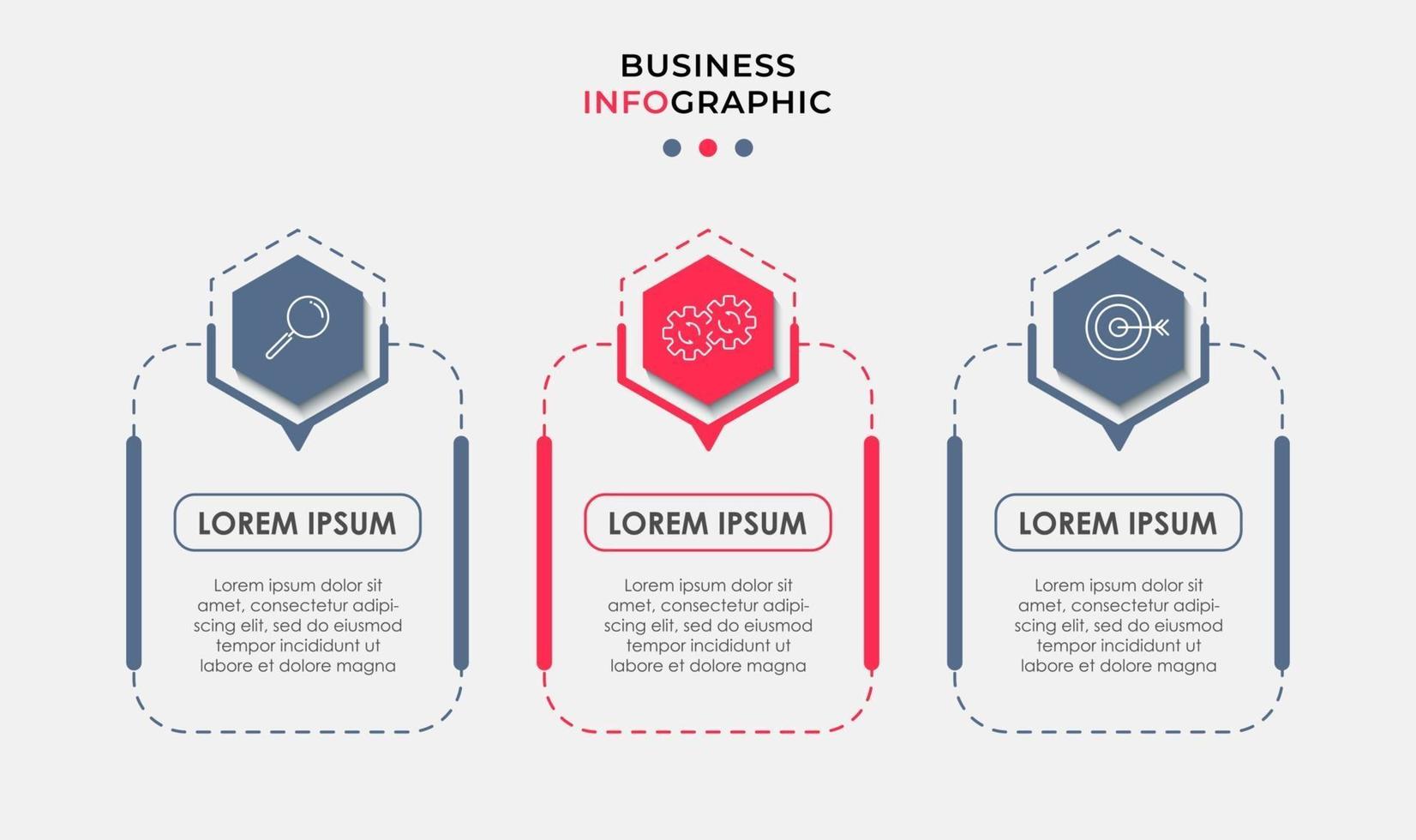 BUSINESS
INFOGRAPHIC

LOREM IPSUM

Lorem ipsum dolor sit amet, consectetur adipiscing elit, sed do eiusmod tempor incididunt ut labore et dolore magna

LOREM IPSUM

Lorem ipsum dolor sit amet, consectetur adipiscing elit, sed do eiusmod tempor incididunt ut labore et dolore magna

LOREM IPSUM

Lorem ipsum dolor sit amet, consectetur adipiscing elit, sed do eiusmod tempor incididunt ut labore et dolore magna