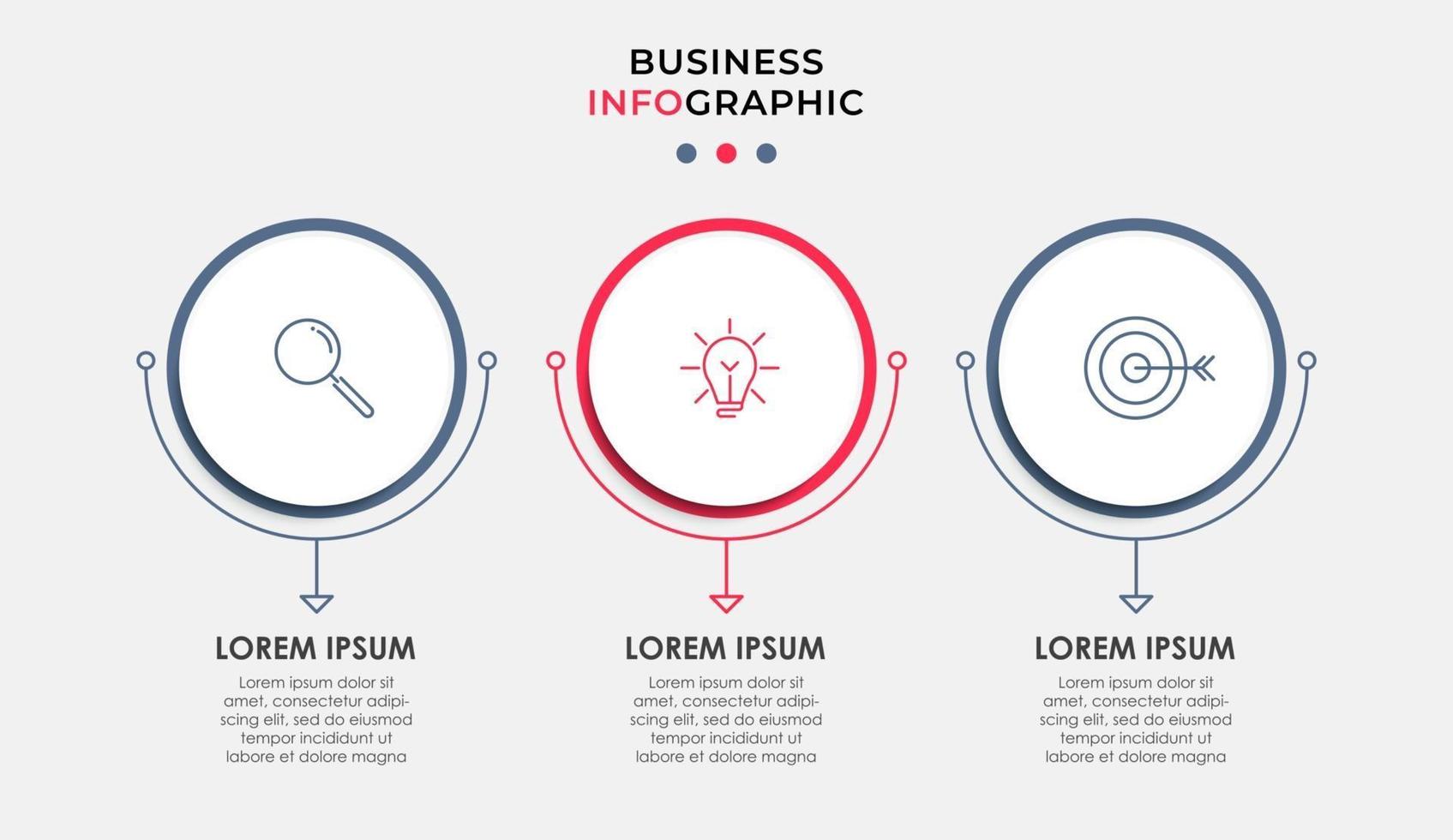 BUSINESS
INFOGRAPHIC

LOREM IPSUM
Lorem ipsum dolor sit amet, consectetur adipiscing elit, sed do eiusmod tempor incididunt ut labore et dolore magna

LOREM IPSUM
Lorem ipsum dolor sit amet, consectetur adipiscing elit, sed do eiusmod tempor incididunt ut labore et dolore magna

LOREM IPSUM
Lorem ipsum dolor sit amet, consectetur adipiscing elit, sed do eiusmod tempor incididunt ut labore et dolore magna